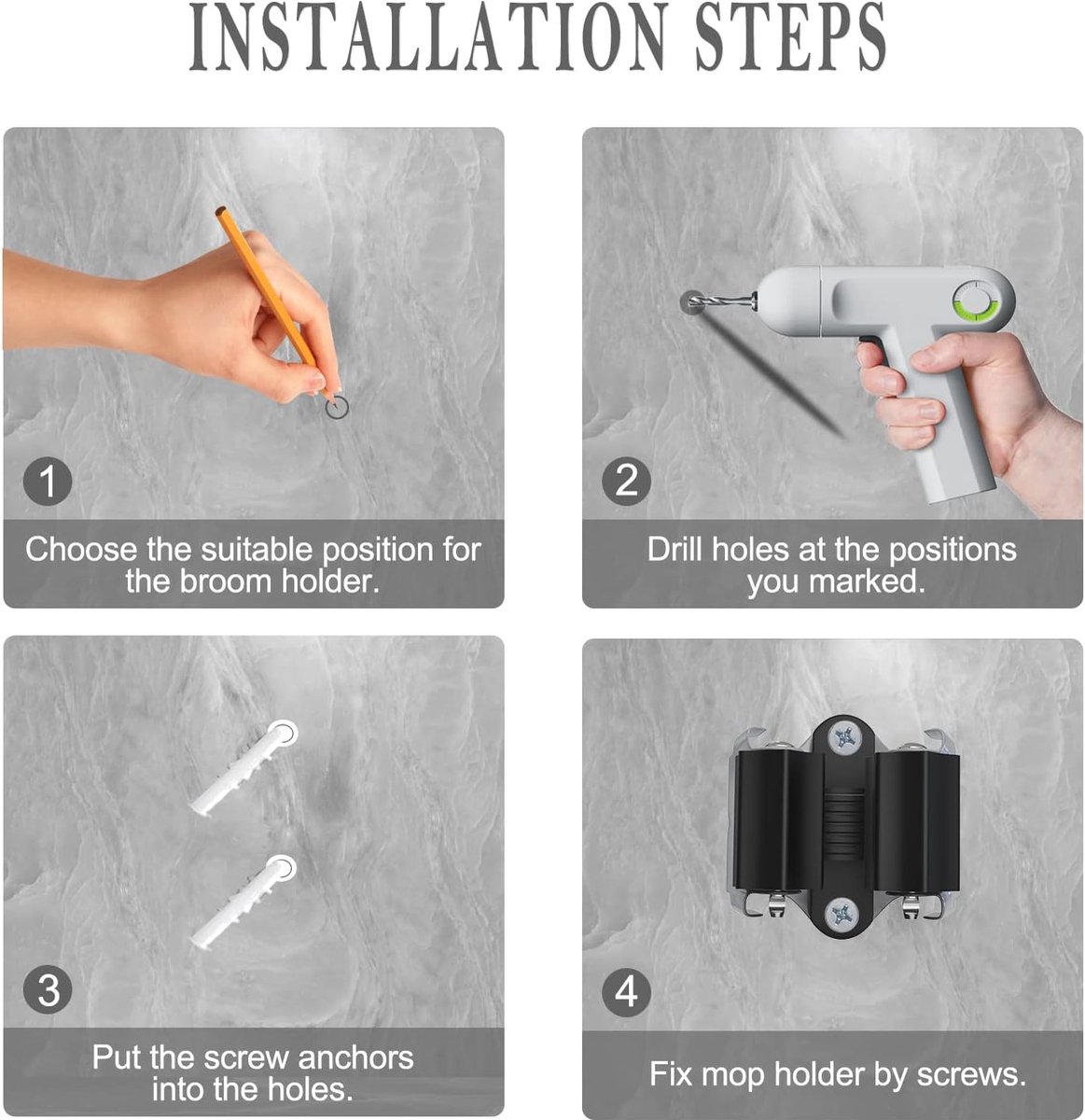 INSTALLATION STEPS

1

Choose the suitable position for the broom holder.

2

Drill holes at the positions you marked.

3

Put the screw anchors into the holes.

4

Fix mop holder by screws.