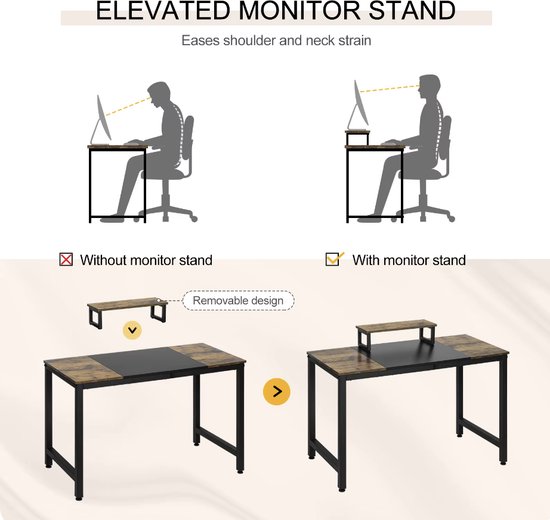 ELEVATED MONITOR STAND

Eases shoulder and neck strain

Without monitor stand

With monitor stand

Removable design