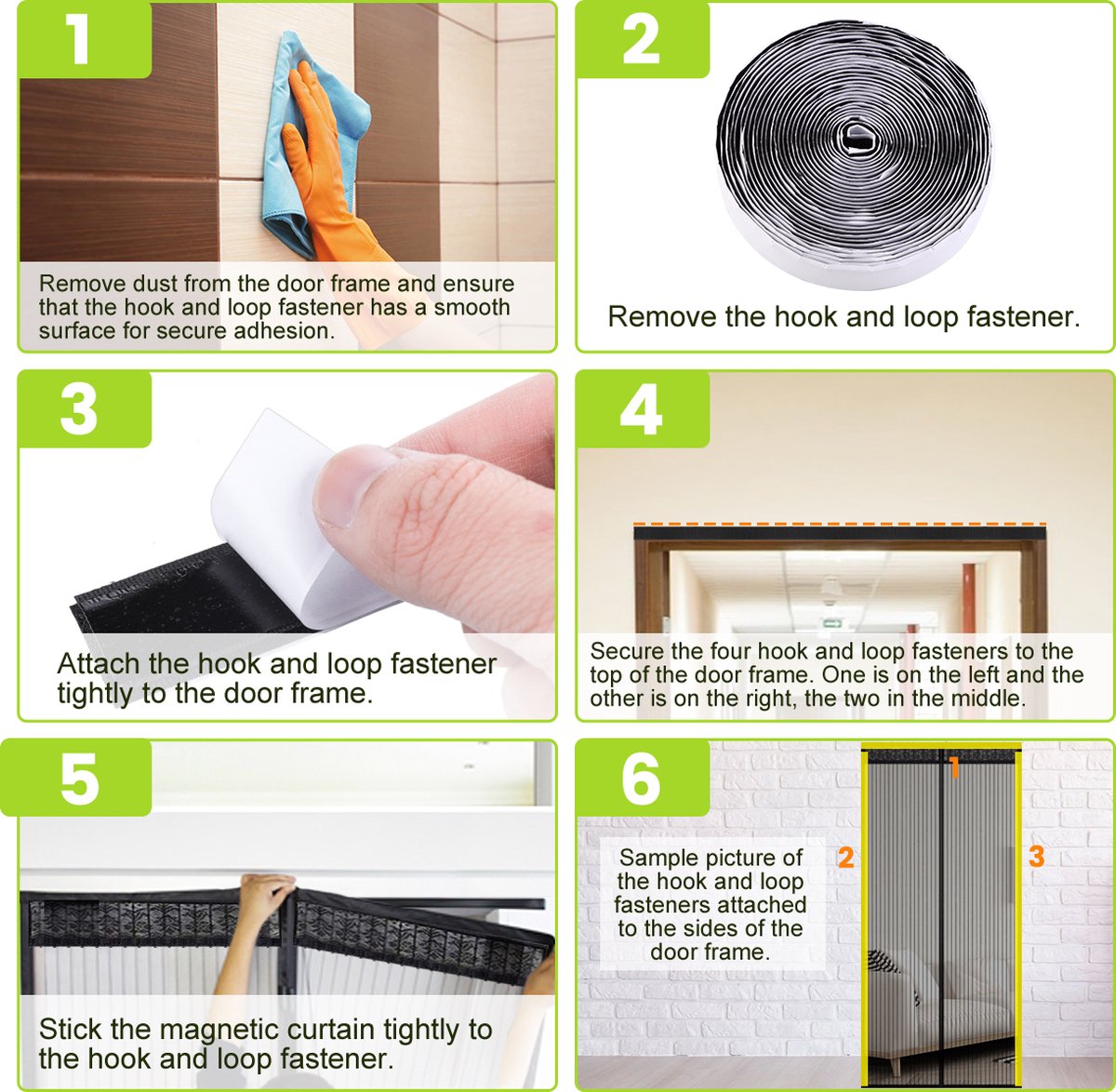 1

Remove dust from the door frame and ensure that the hook and loop fastener has a smooth surface for secure adhesion.

2

Remove the hook and loop fastener.

3

Attach the hook and loop fastener tightly to the door frame.

4

Secure the four hook and loop fasteners to the top of the door frame. One is on the left and the other is on the right, the two in the middle.

5

Stick the magnetic curtain tightly to the hook and loop fastener.

6

Sample picture of the hook and loop fasteners attached to the sides of the door frame.

1

2

3