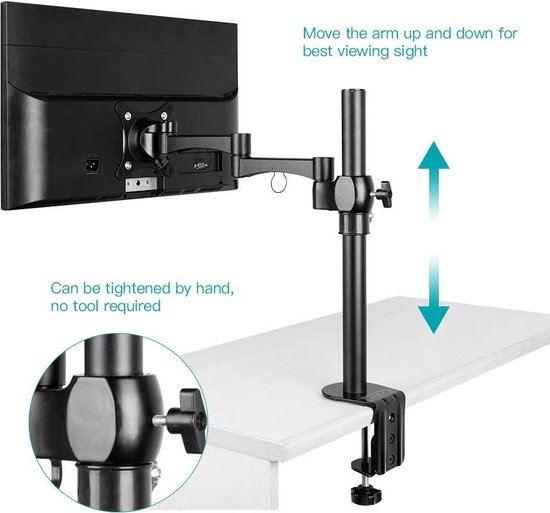 Move the arm up and down for best viewing sight

Can be tightened by hand, no tool required