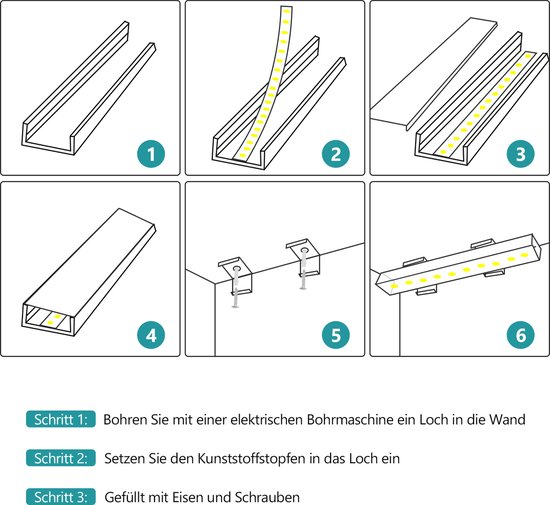 1

2

3

4

5

6

Schritt 1: Bohren Sie mit einer elektrischen Bohrmaschine ein Loch in die Wand

Schritt 2: Setzen Sie den Kunststoffstopfen in das Loch ein

Schritt 3: Gefüllt mit Eisen und Schrauben