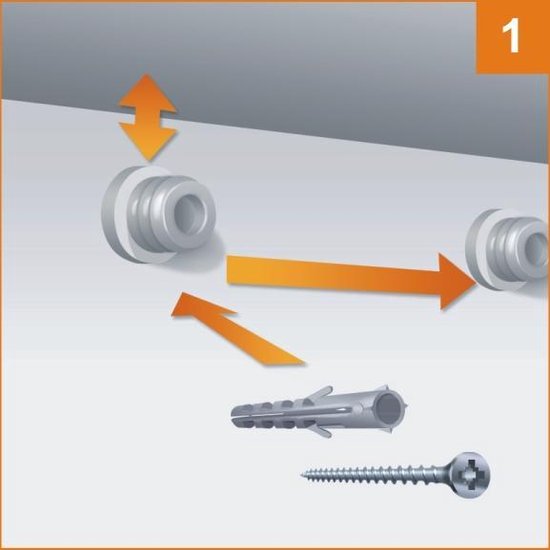 1