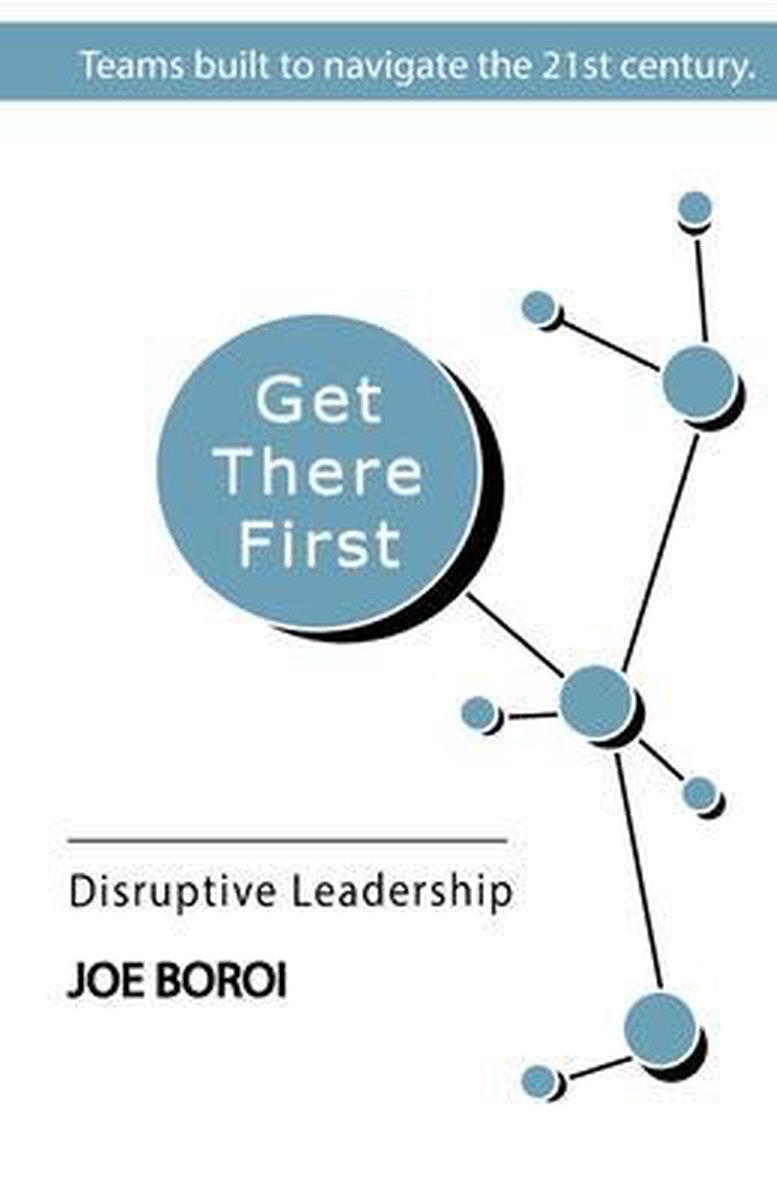 Teams built to navigate the 21st century.

Get There First

Disruptive Leadership

JOE BOROI