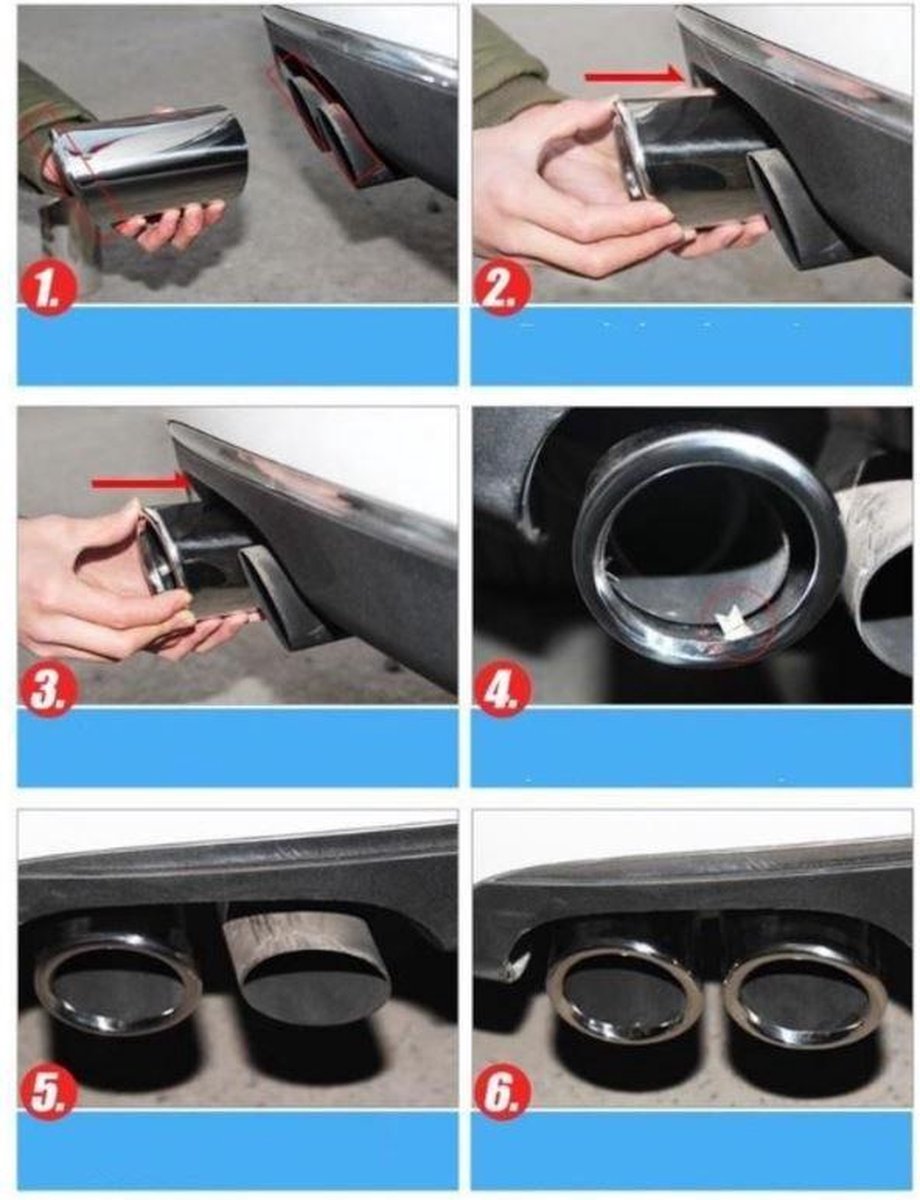 1.

2.

3.

4.

5.

6.