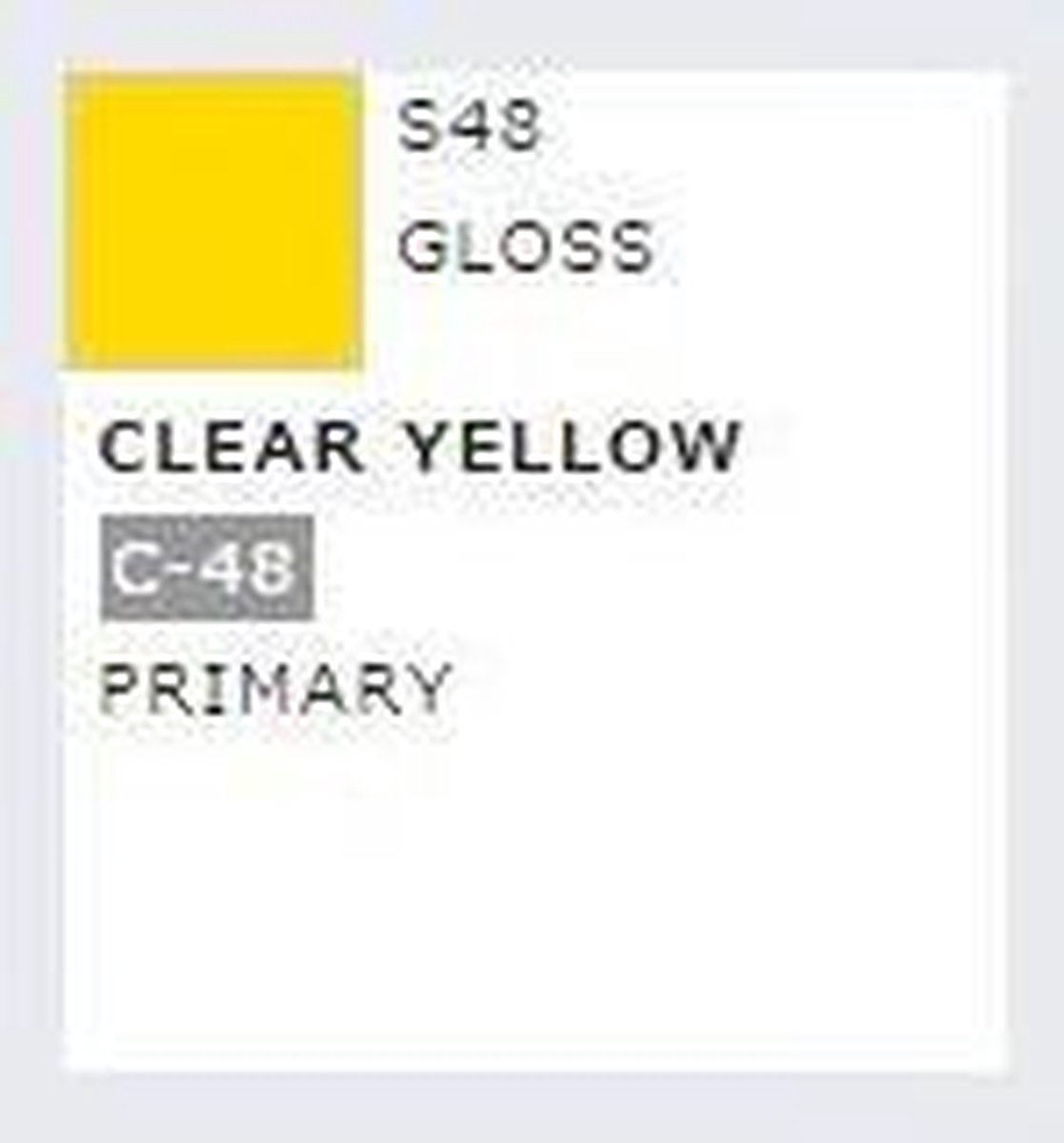 S48
GLOSS

CLEAR YELLOW

C-48

PRIMARY