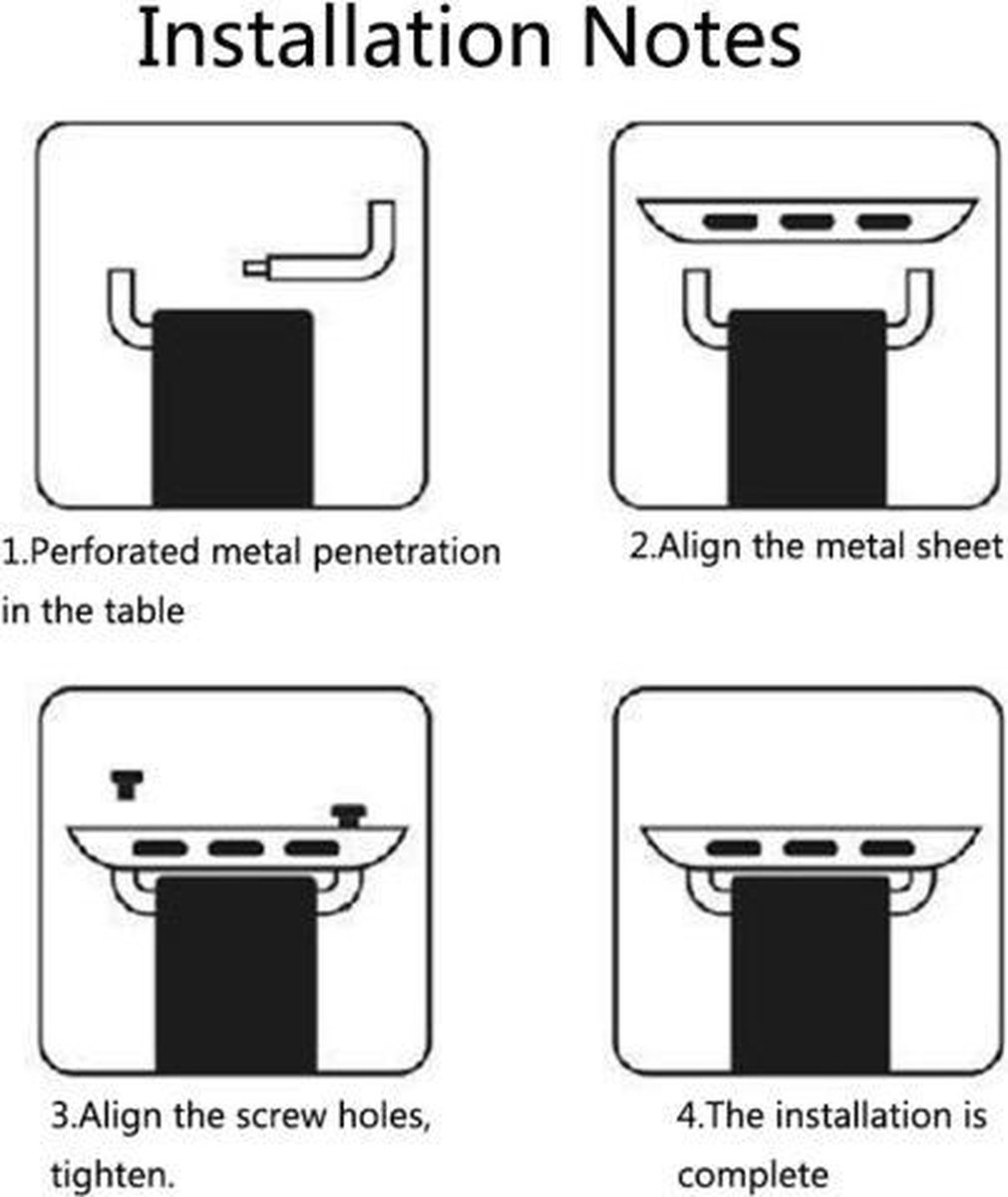 Installation Notes

1.Perforated metal penetration in the table

2.Align the metal sheet

3.Align the screw holes, tighten.

4.The installation is complete