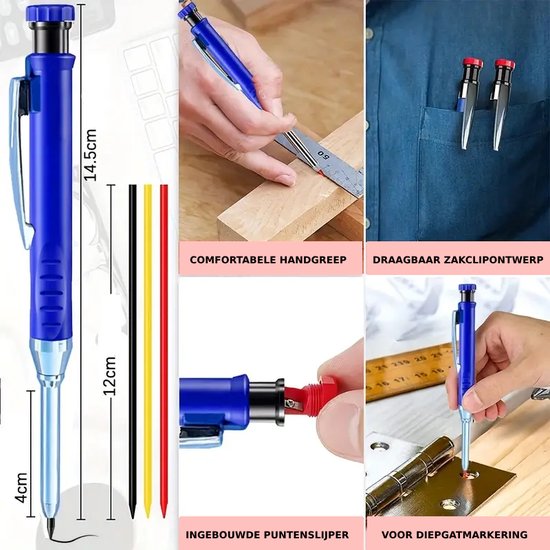 14.5cm

12cm

4cm

50

COMFORTABELE HANDGREEP

DRAAGBAAR ZAKCLIPONTWERP

INGEBOUWDE PUNTENSLIJPER

VOOR DIEPGATMARKERING