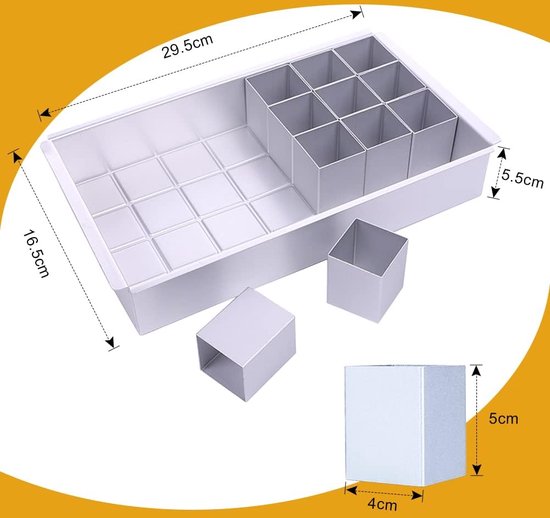 29.5cm

16.5cm

5.5cm

5cm

4cm