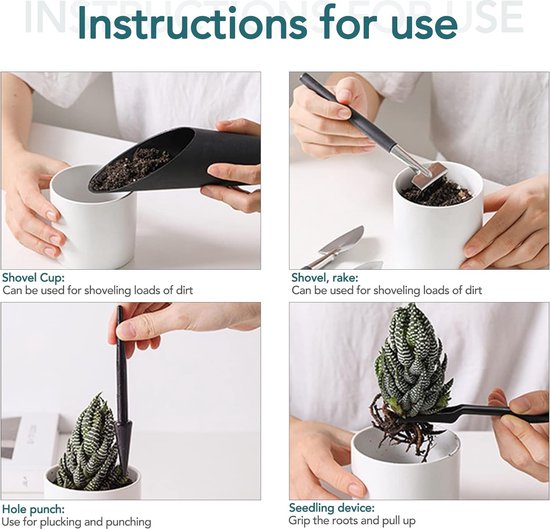 INSTRUCTIONS FOR USE

Instructions for use

Shovel Cup:
Can be used for shoveling loads of dirt

Shovel, rake:
Can be used for shoveling loads of dirt

Hole punch:
Use for plucking and punching

Seedling device:
Grip the roots and pull up