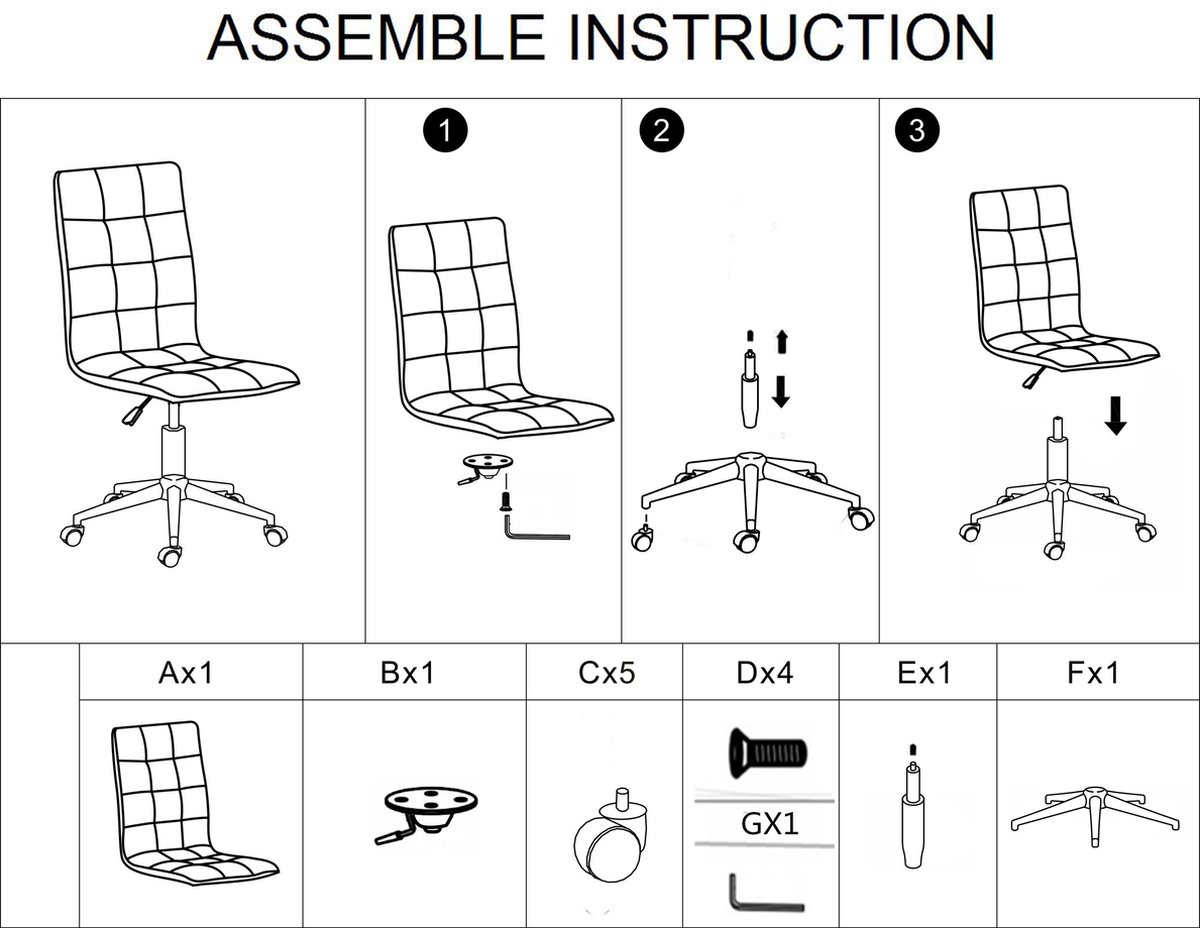 ASSEMBLE INSTRUCTION

1

2

3

| Ax1 | Bx1 | Cx5 | Dx4 | Ex1 | Fx1 |
|---|---|---|---|---|---|
| | | | GX1 | | |