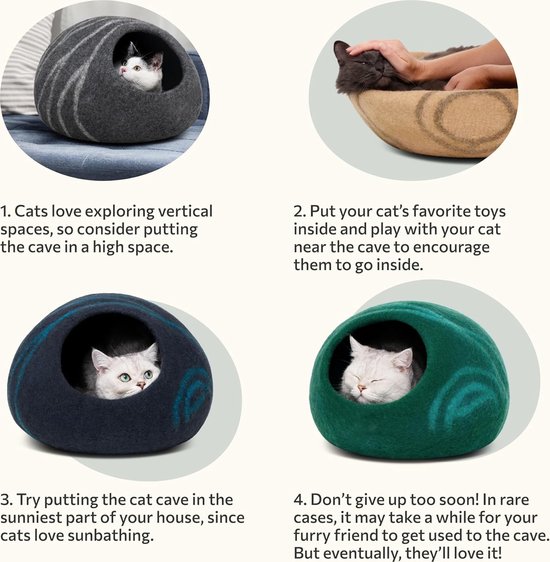 1. Cats love exploring vertical spaces, so consider putting the cave in a high space.

2. Put your cat's favorite toys inside and play with your cat near the cave to encourage them to go inside.

3. Try putting the cat cave in the sunniest part of your house, since cats love sunbathing.

4. Don't give up too soon! In rare cases, it may take a while for your furry friend to get used to the cave. But eventually, they'll love it!