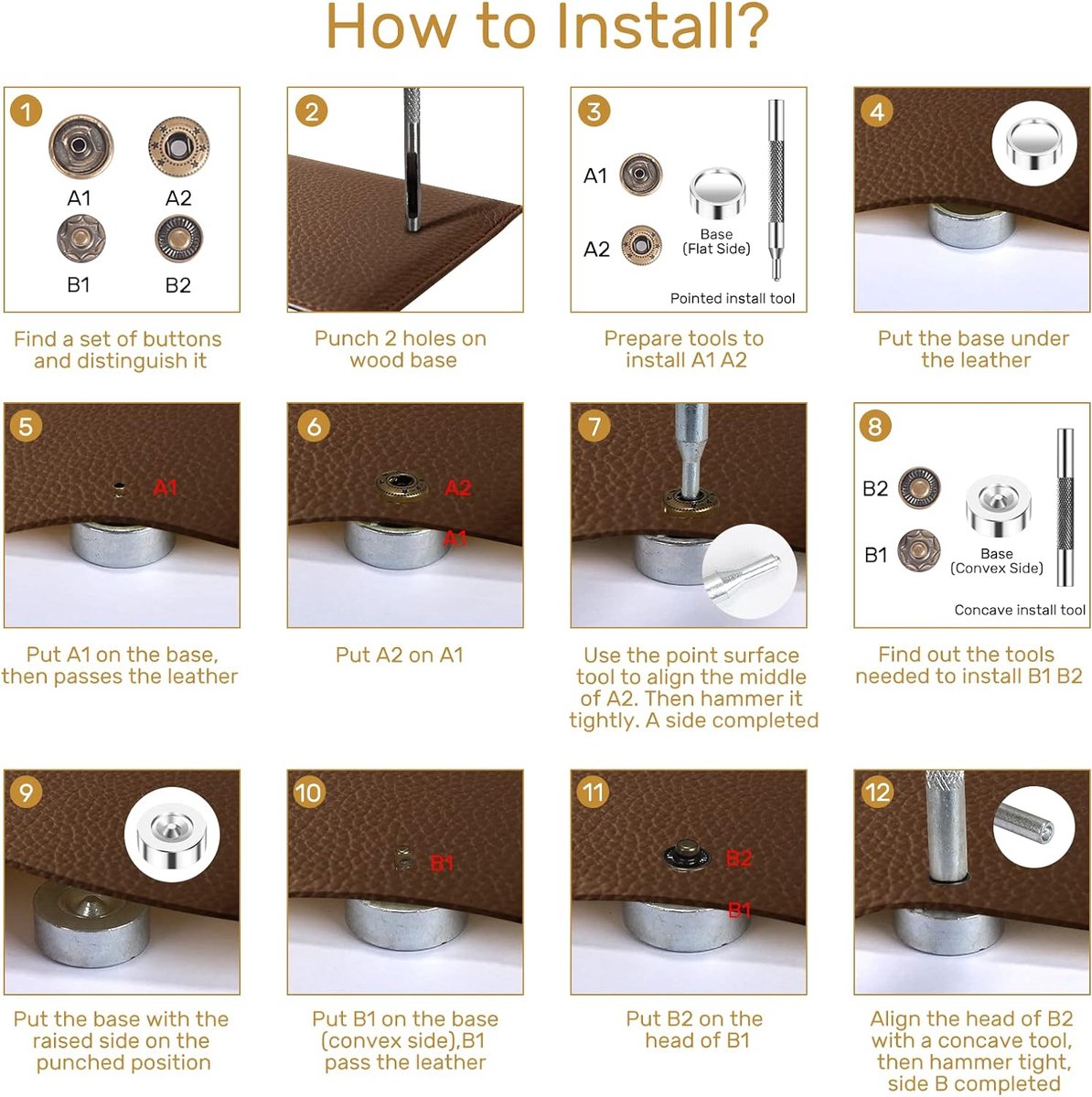 How to Install?

1
A1 A2
B1 B2
Find a set of buttons and distinguish it

2
Punch 2 holes on wood base

3
A1
A2
Base (Flat Side)
Pointed install tool
Prepare tools to install A1 A2

4
Put the base under the leather

5
A1
Put A1 on the base, then passes the leather

6
A2
A1
Put A2 on A1

7
Use the point surface tool to align the middle of A2. Then hammer it tightly. A side completed

8
B2
B1
Base (Convex Side)
Concave install tool
Find out the tools needed to install B1 B2

9
Put the base with the raised side on the punched position

10
B1
Put B1 on the base (convex side),B1 pass the leather

11
B2
B1
Put B2 on the head of B1

12
Align the head of B2 with a concave tool, then hammer tight, side B completed