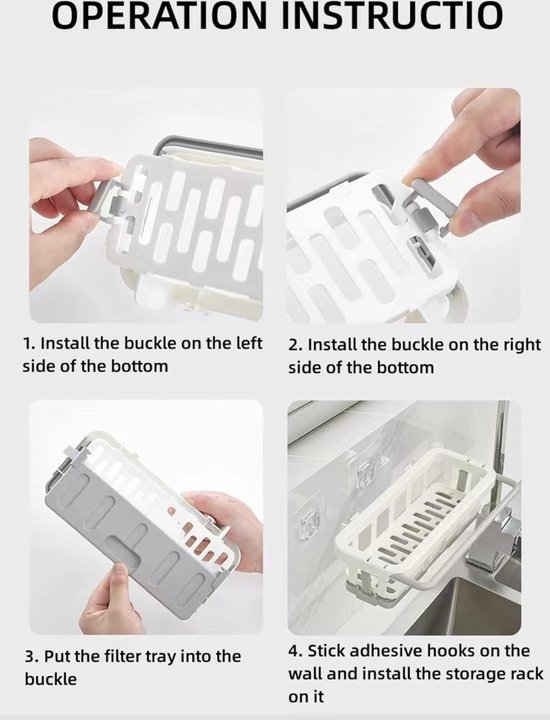 OPERATION INSTRUCTIO

1. Install the buckle on the left side of the bottom

2. Install the buckle on the right side of the bottom

3. Put the filter tray into the buckle

4. Stick adhesive hooks on the wall and install the storage rack on it