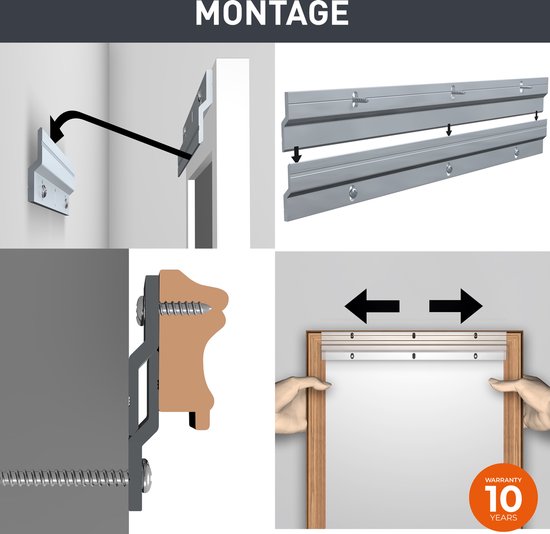 MONTAGE

WARRANTY
10
YEARS