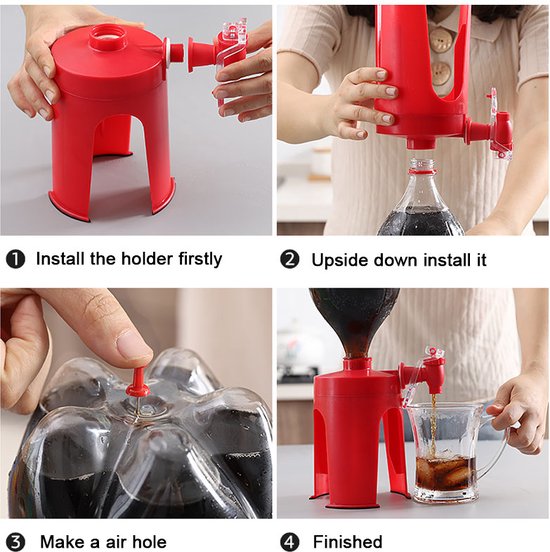 ❶ Install the holder firstly

❷ Upside down install it

❸ Make a air hole

❹ Finished