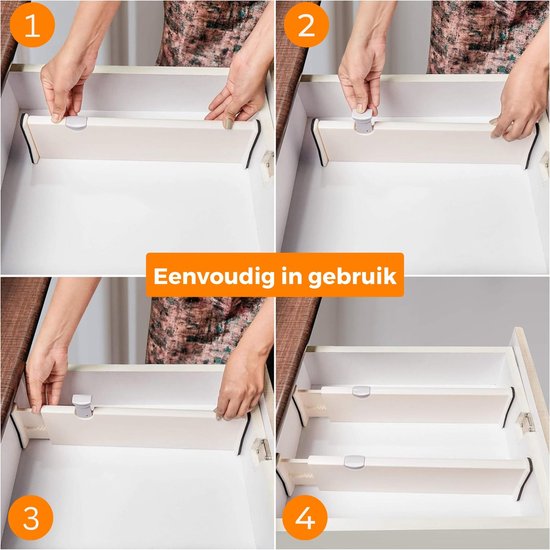 1

2

Eenvoudig in gebruik

3

4