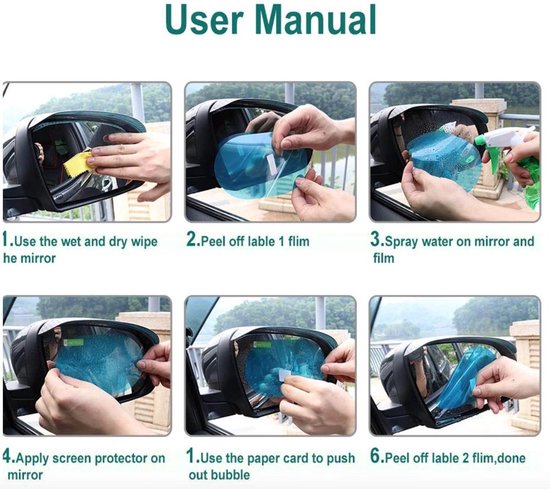 User Manual

1.Use the wet and dry wipe he mirror

2.Peel off lable 1 flim

3.Spray water on mirror and film

4.Apply screen protector on mirror

1.Use the paper card to push out bubble

6.Peel off lable 2 flim,done