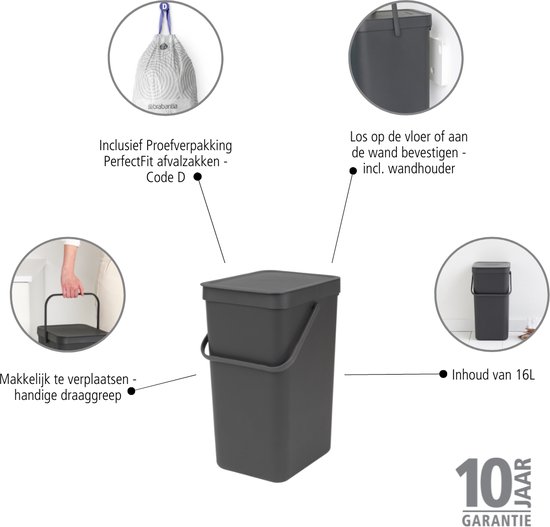 D

brabantia

Inclusief Proefverpakking PerfectFit afvalzakken - Code D

Los op de vloer of aan de wand bevestigen - incl. wandhouder

Makkelijk te verplaatsen - handige draaggreep

Inhoud van 16L

10 JAAR GARANTIE