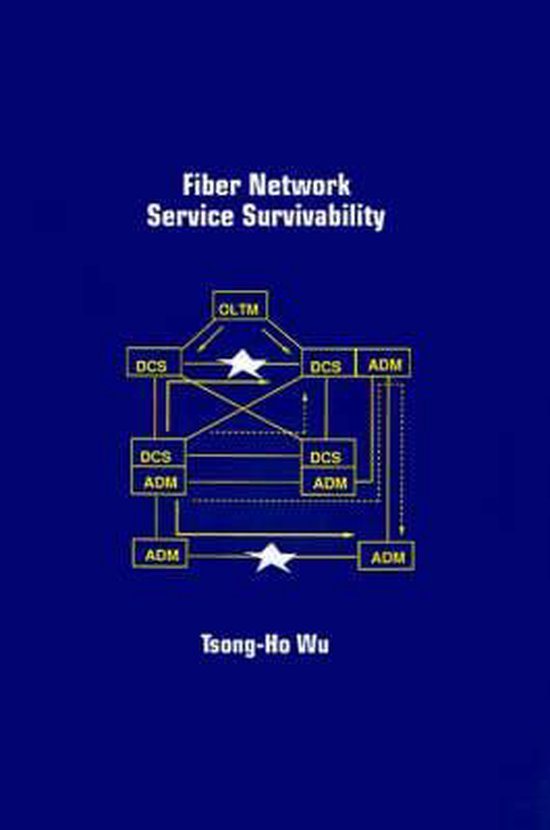 Fiber Network
Service Survivability

OLTM
DCS
DCS
ADM
DCS
ADM
DCS
ADM
ADM
ADM

Tsong-Ho Wu