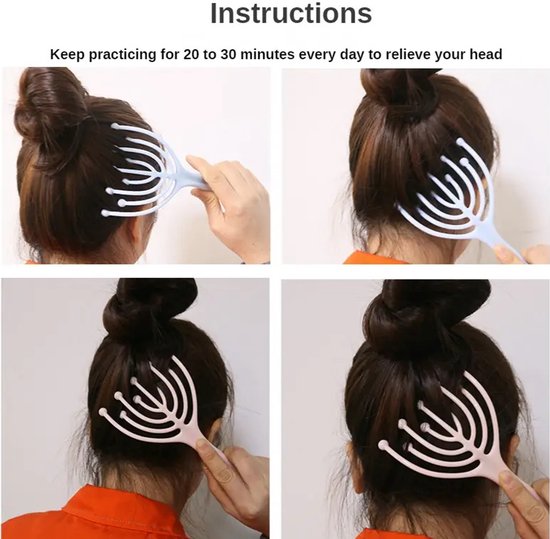 Instructions

Keep practicing for 20 to 30 minutes every day to relieve your head