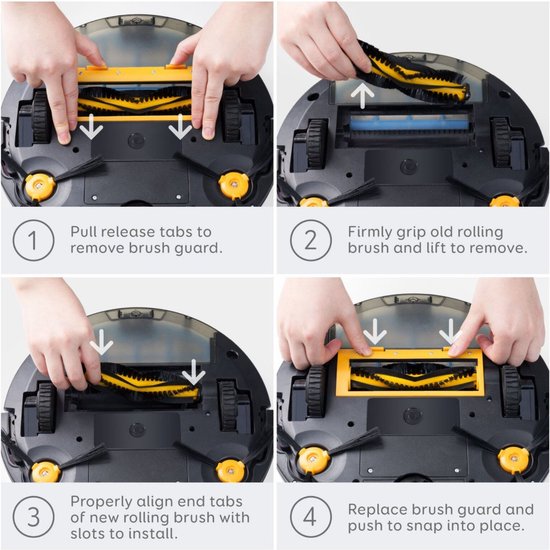 1 Pull release tabs to remove brush guard.

2 Firmly grip old rolling brush and lift to remove.

3 Properly align end tabs of new rolling brush with slots to install.

4 Replace brush guard and push to snap into place.