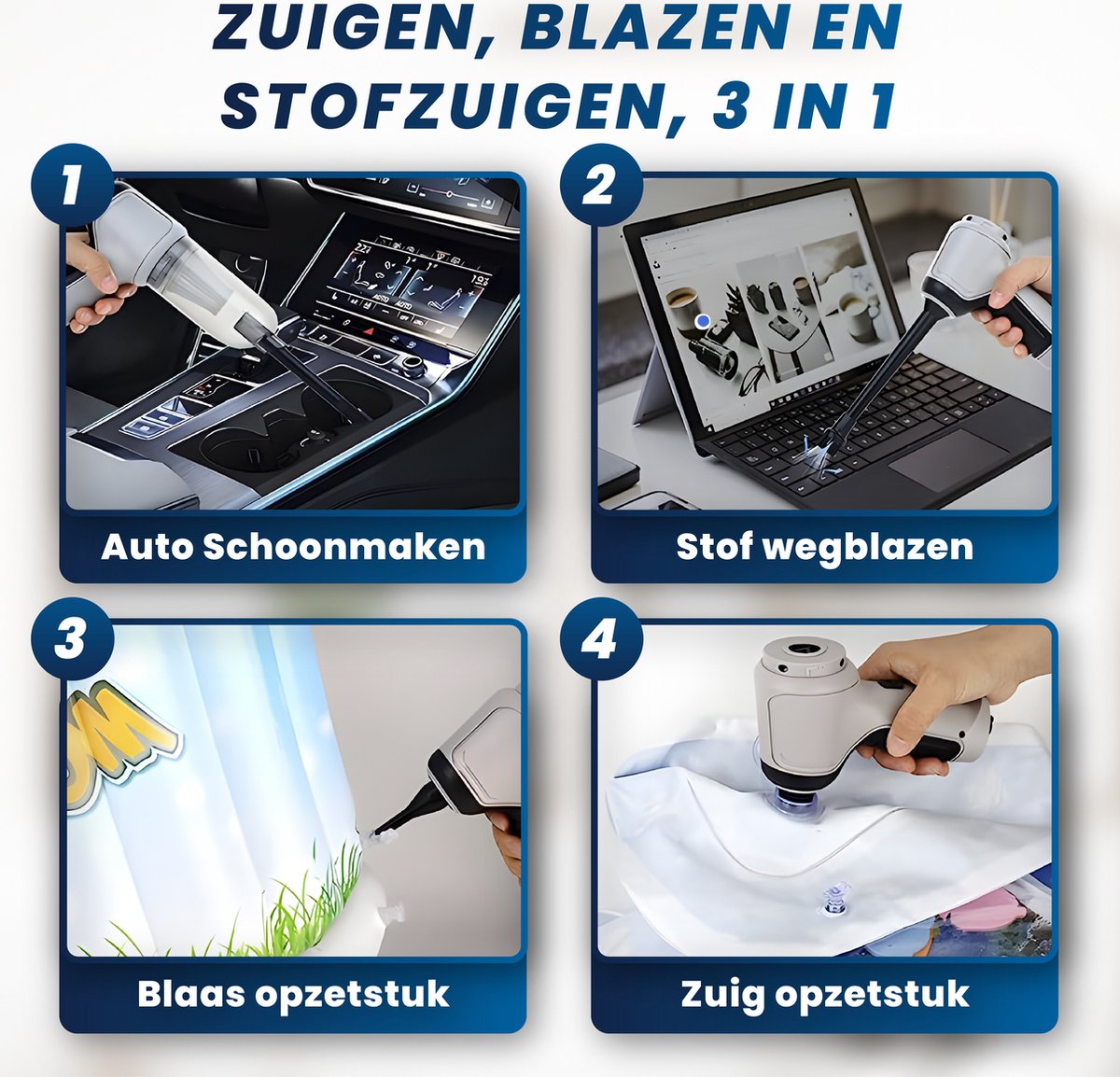 ZUIGEN, BLAZEN EN STOFZUIGEN, 3 IN 1

1

Auto Schoonmaken

2

Stof wegblazen

3

Blaas opzetstuk

4

Zuig opzetstuk