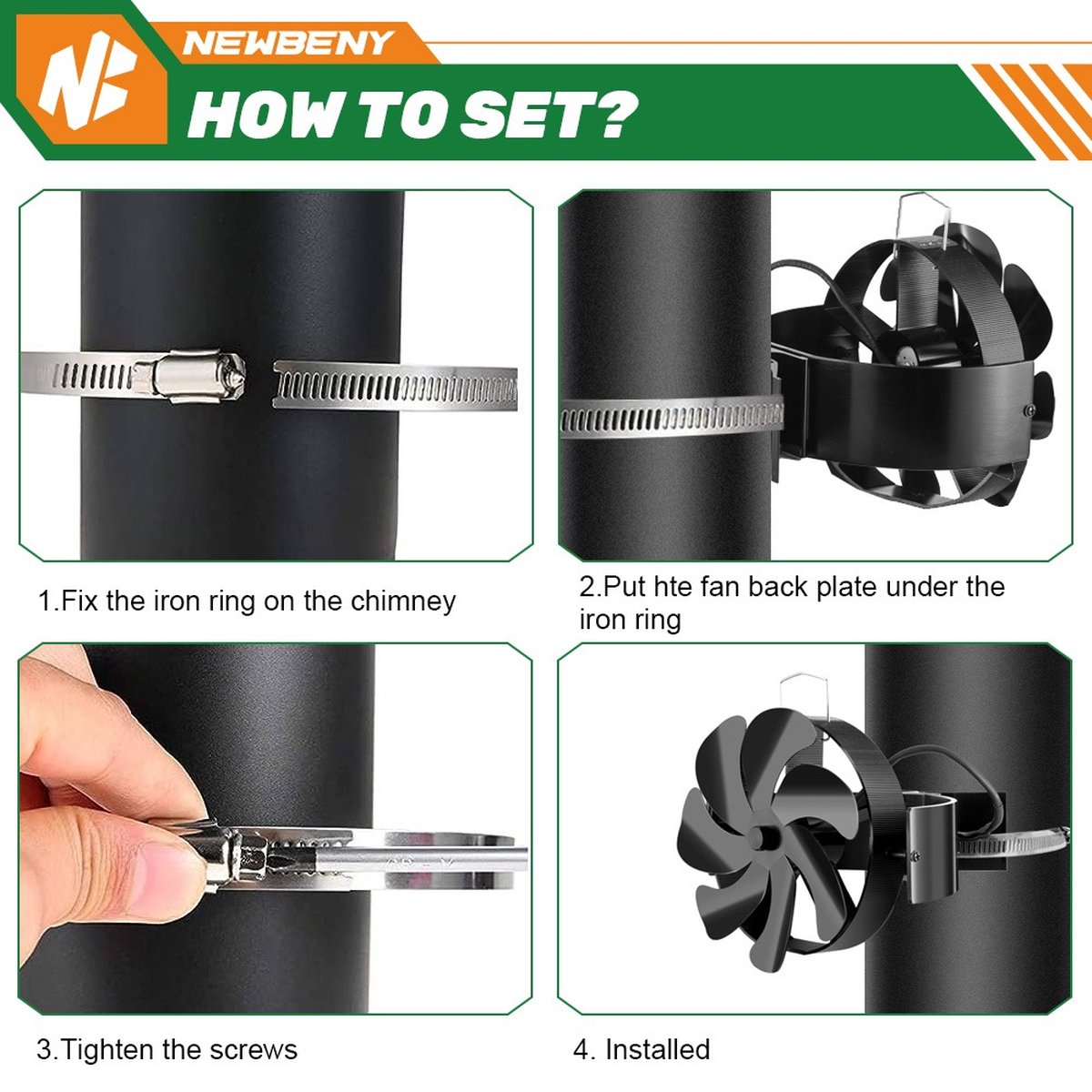 NEWBENY

HOW TO SET?

1.Fix the iron ring on the chimney

2.Put hte fan back plate under the iron ring

3.Tighten the screws

4. Installed