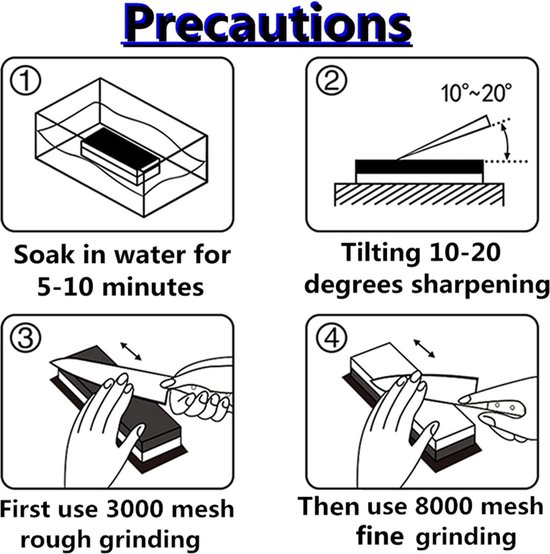 Precautions

①

Soak in water for 5-10 minutes

②

10°~20°

Tilting 10-20 degrees sharpening

③

First use 3000 mesh rough grinding

④

Then use 8000 mesh fine grinding