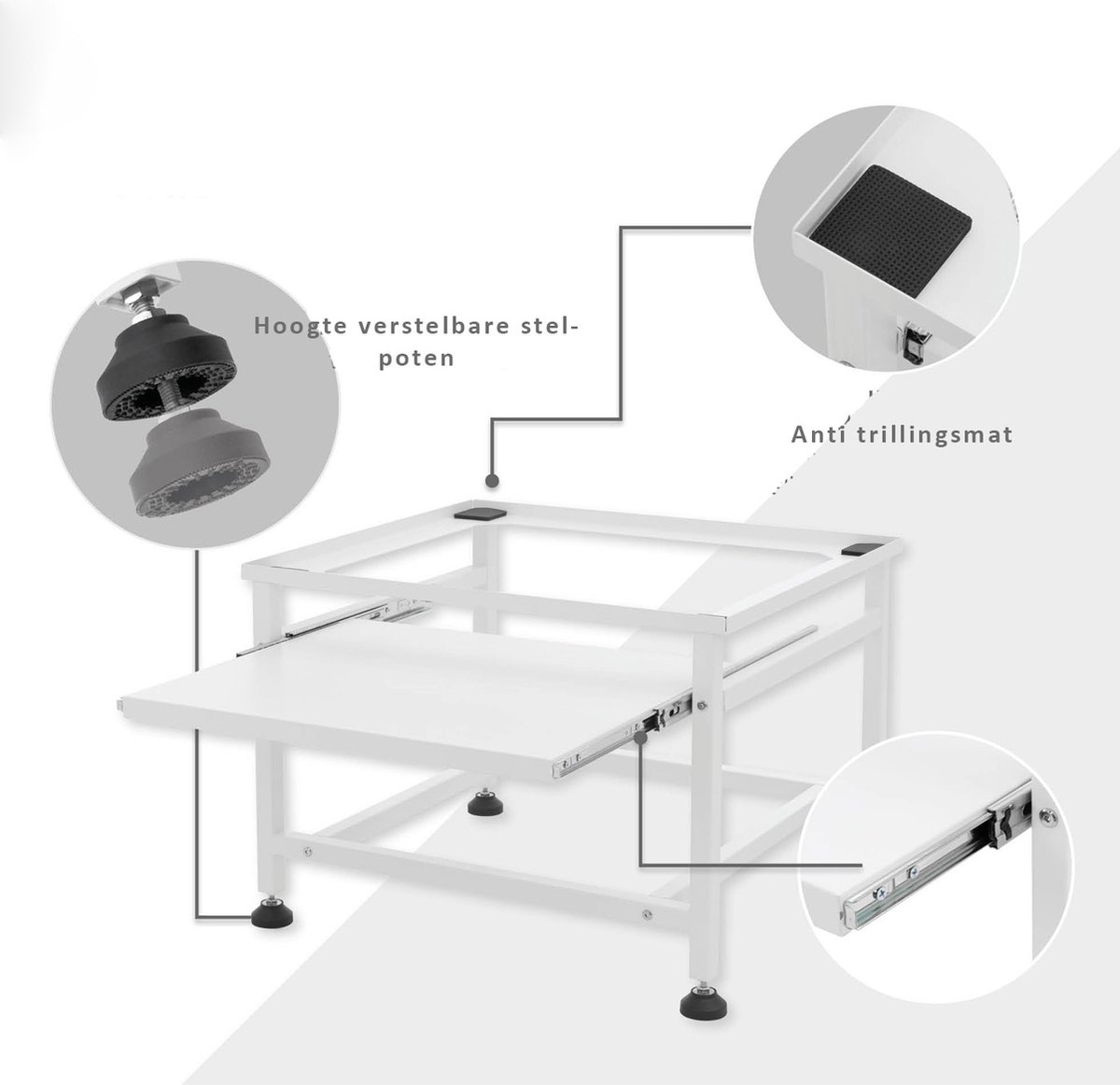 Hoogte verstelbare stelpoten

Anti trillingsmat