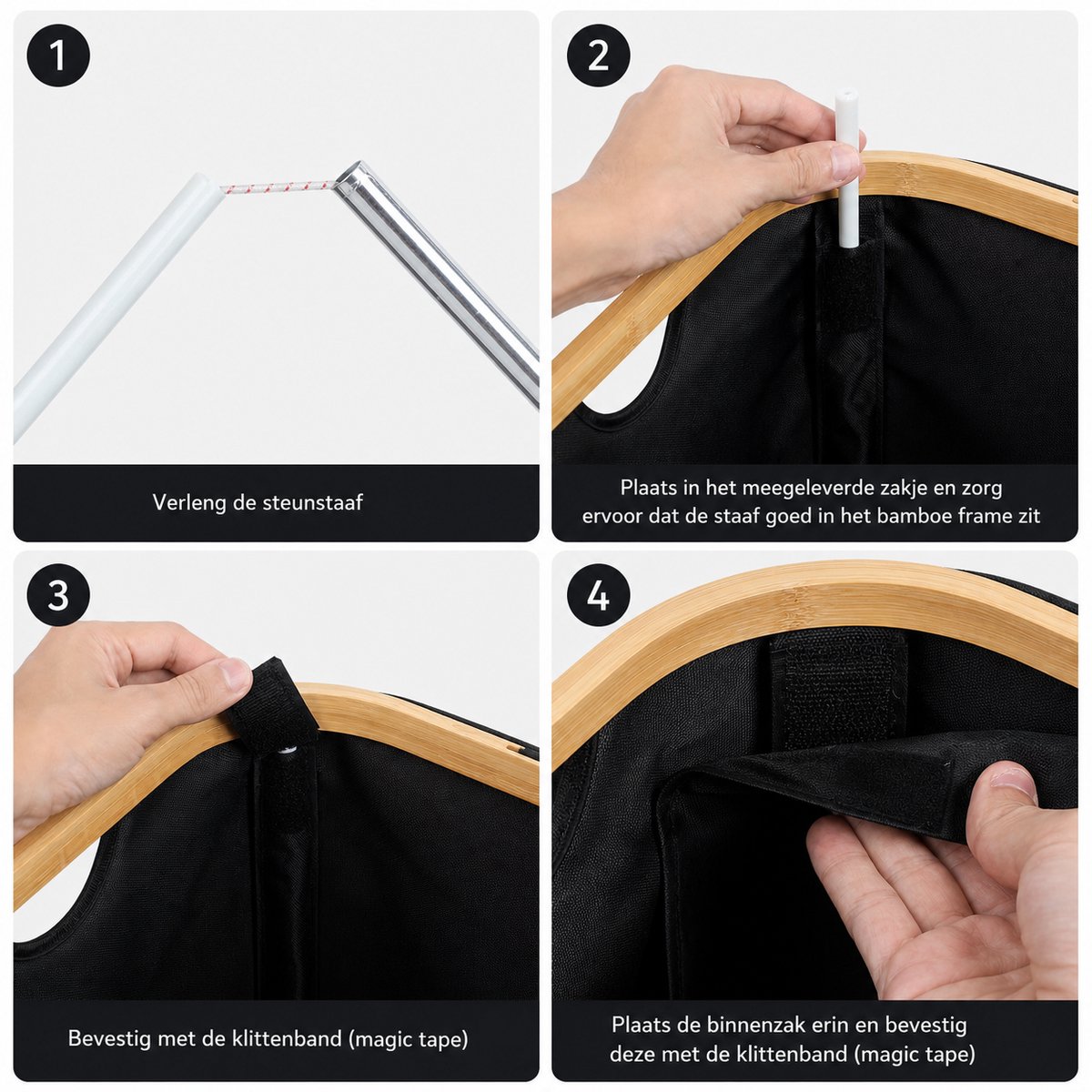 1

Verleng de steunstaaf

2

Plaats in het meegeleverde zakje en zorg ervoor dat de staaf goed in het bamboe frame zit

3

Bevestig met de klittenband (magic tape)

4

Plaats de binnenzak erin en bevestig deze met de klittenband (magic tape)