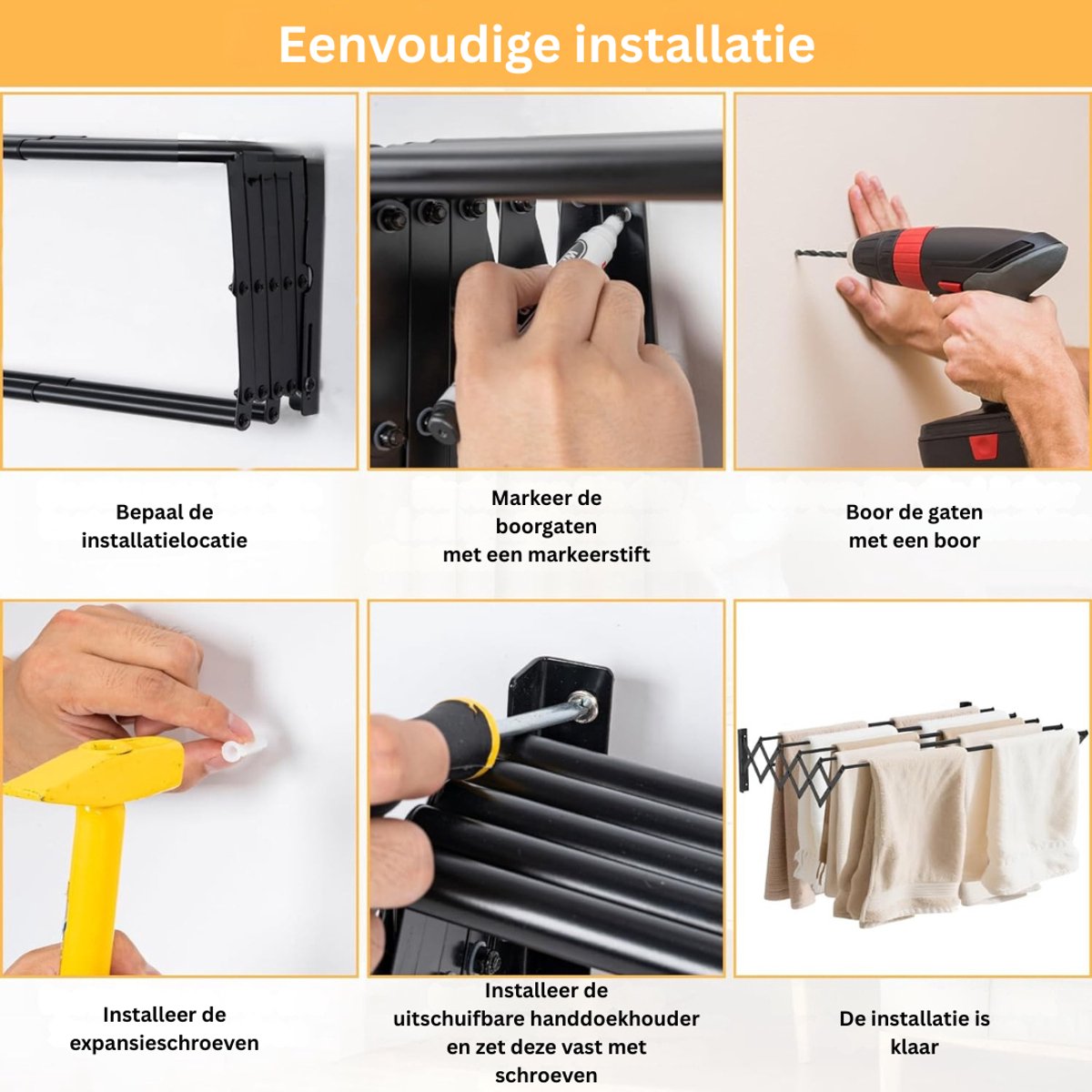 Eenvoudige installatie

Bepaal de installatielocatie

Markeer de boorgaten met een markeerstift

Boor de gaten met een boor

Installeer de expansieschroeven

Installeer de uitschuifbare handdoekhouder en zet deze vast met schroeven

De installatie is klaar