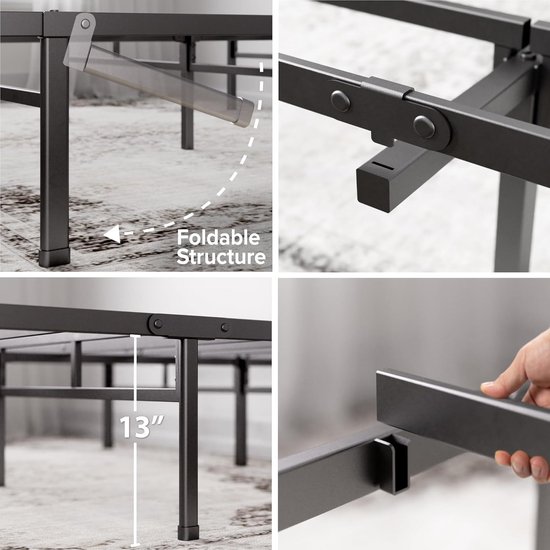 Foldable Structure

13”