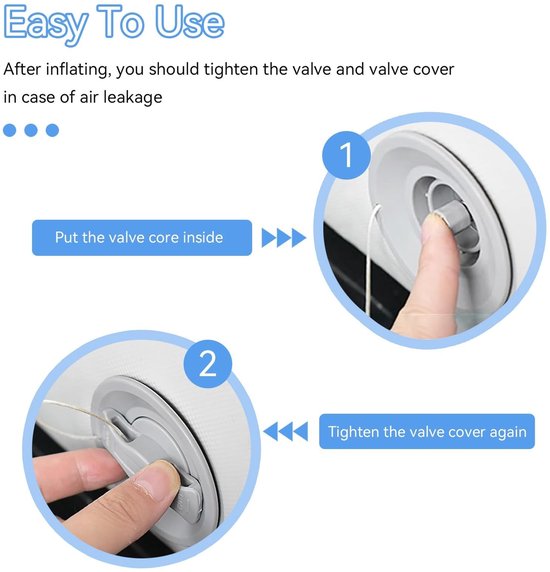 Easy To Use

After inflating, you should tighten the valve and valve cover in case of air leakage

1

Put the valve core inside

2

Tighten the valve cover again