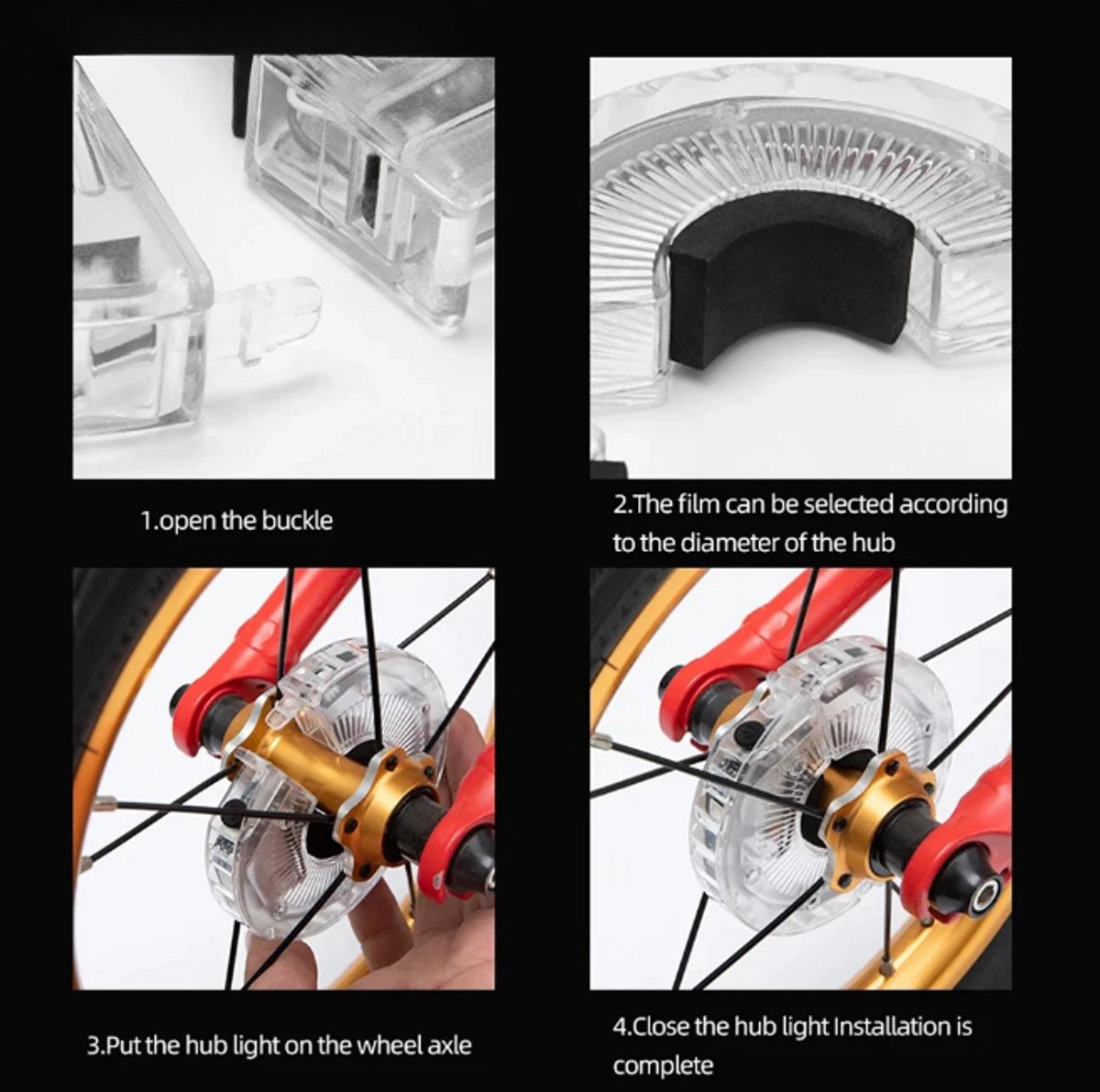 1.open the buckle

2.The film can be selected according to the diameter of the hub

3.Put the hub light on the wheel axle

4.Close the hub light Installation is complete