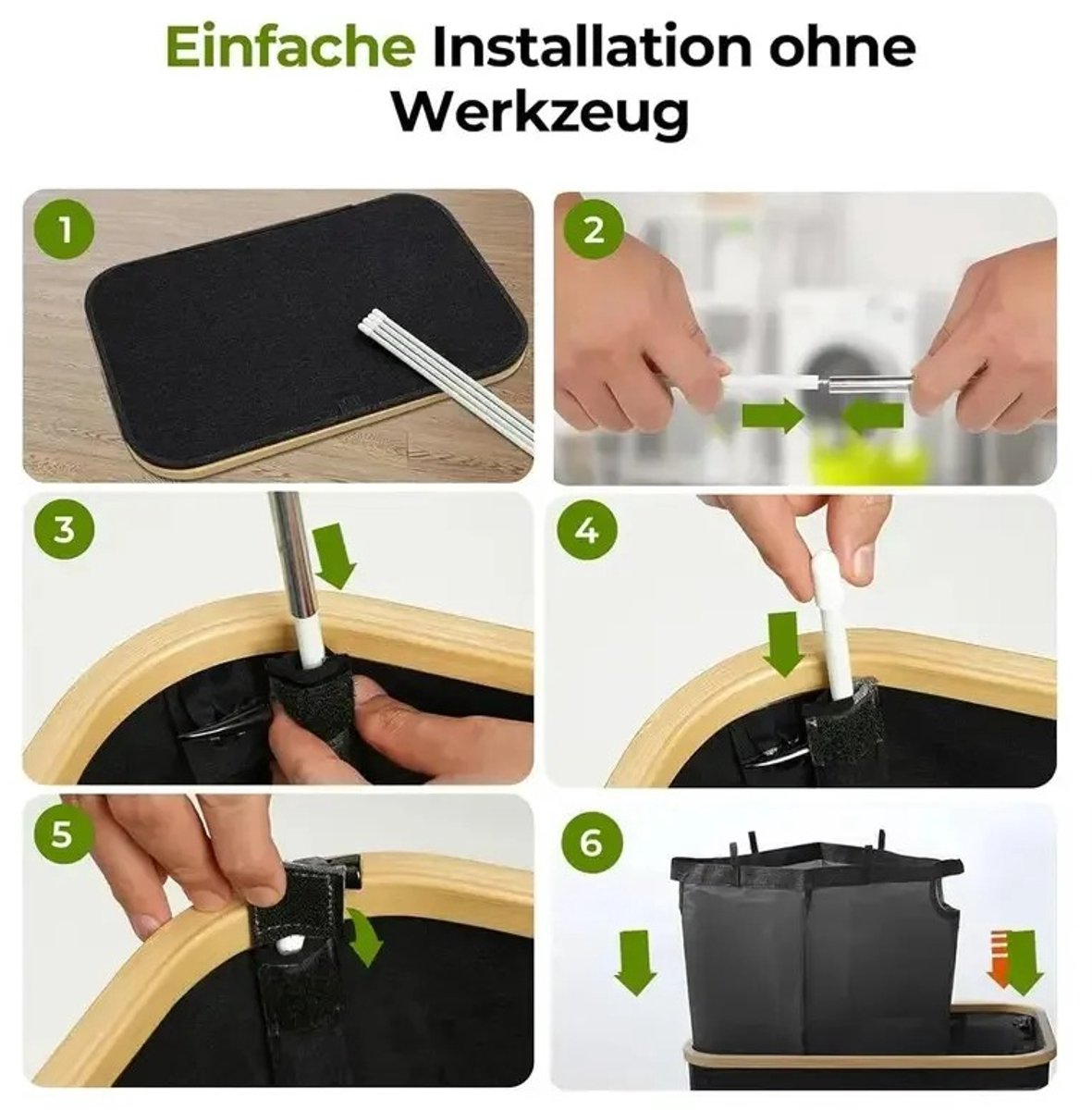 Einfache Installation ohne Werkzeug

1

2

3

4

5

6