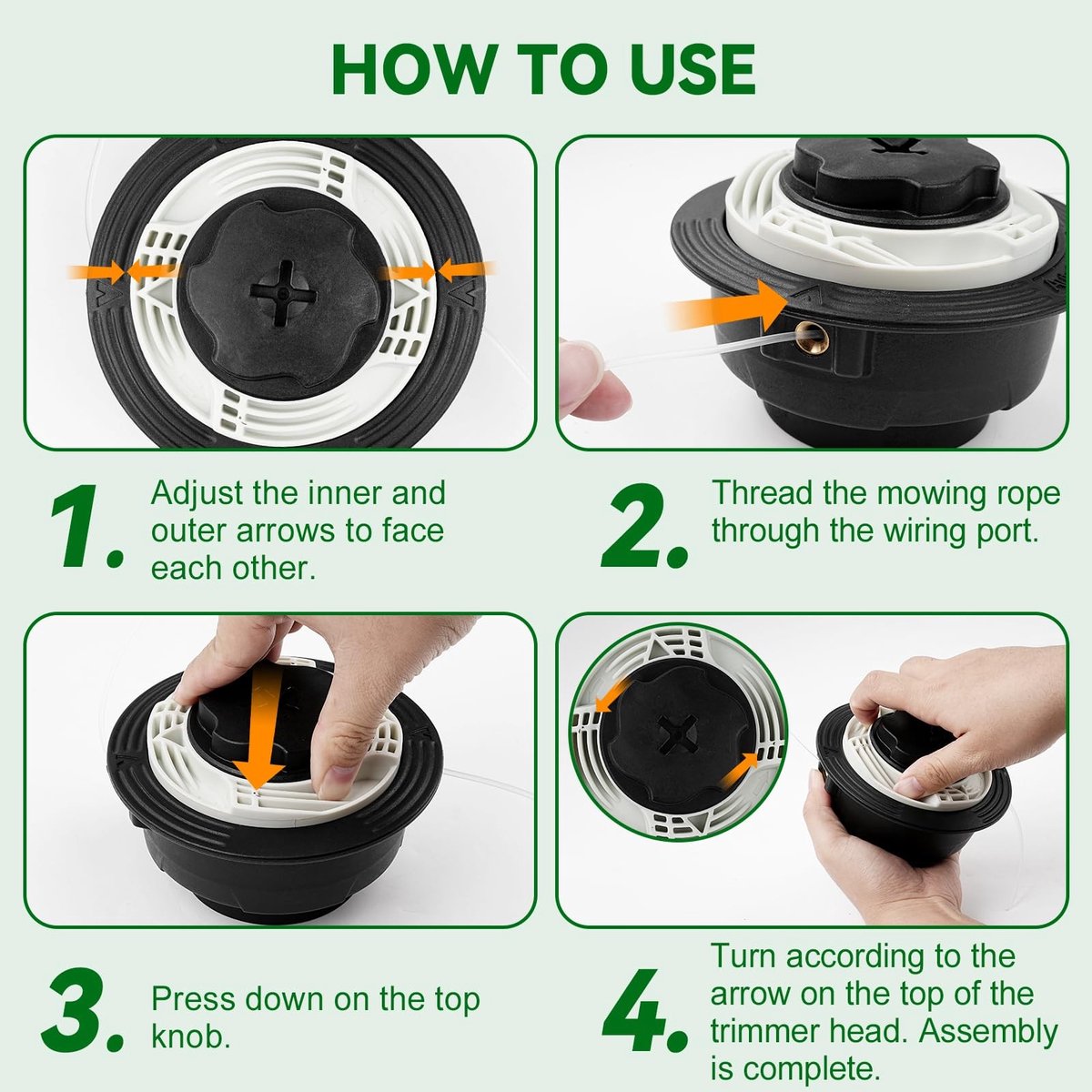 HOW TO USE

1. Adjust the inner and outer arrows to face each other.

2. Thread the mowing rope through the wiring port.

3. Press down on the top knob.

4. Turn according to the arrow on the top of the trimmer head. Assembly is complete.