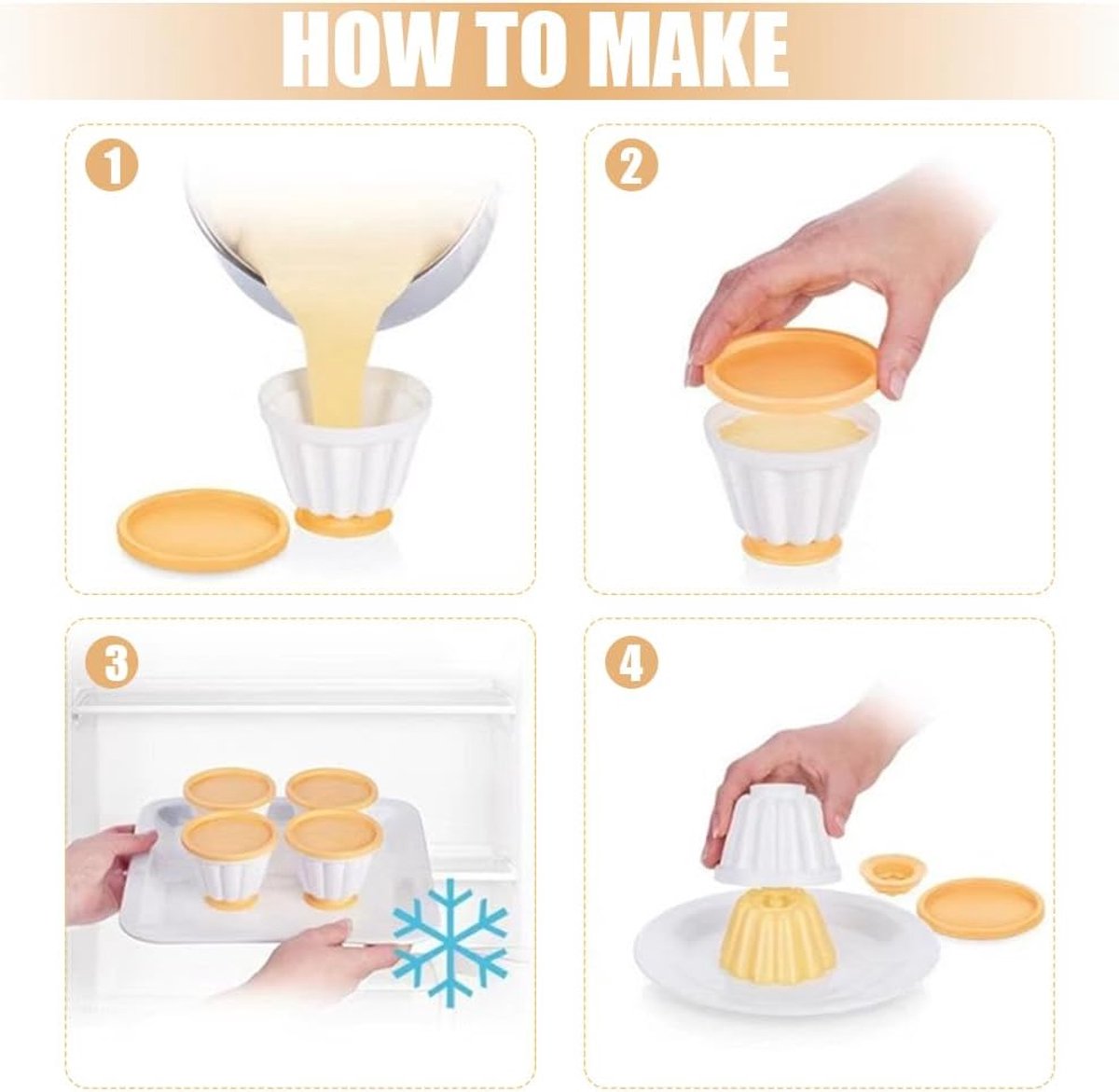 HOW TO MAKE

1

2

3

4