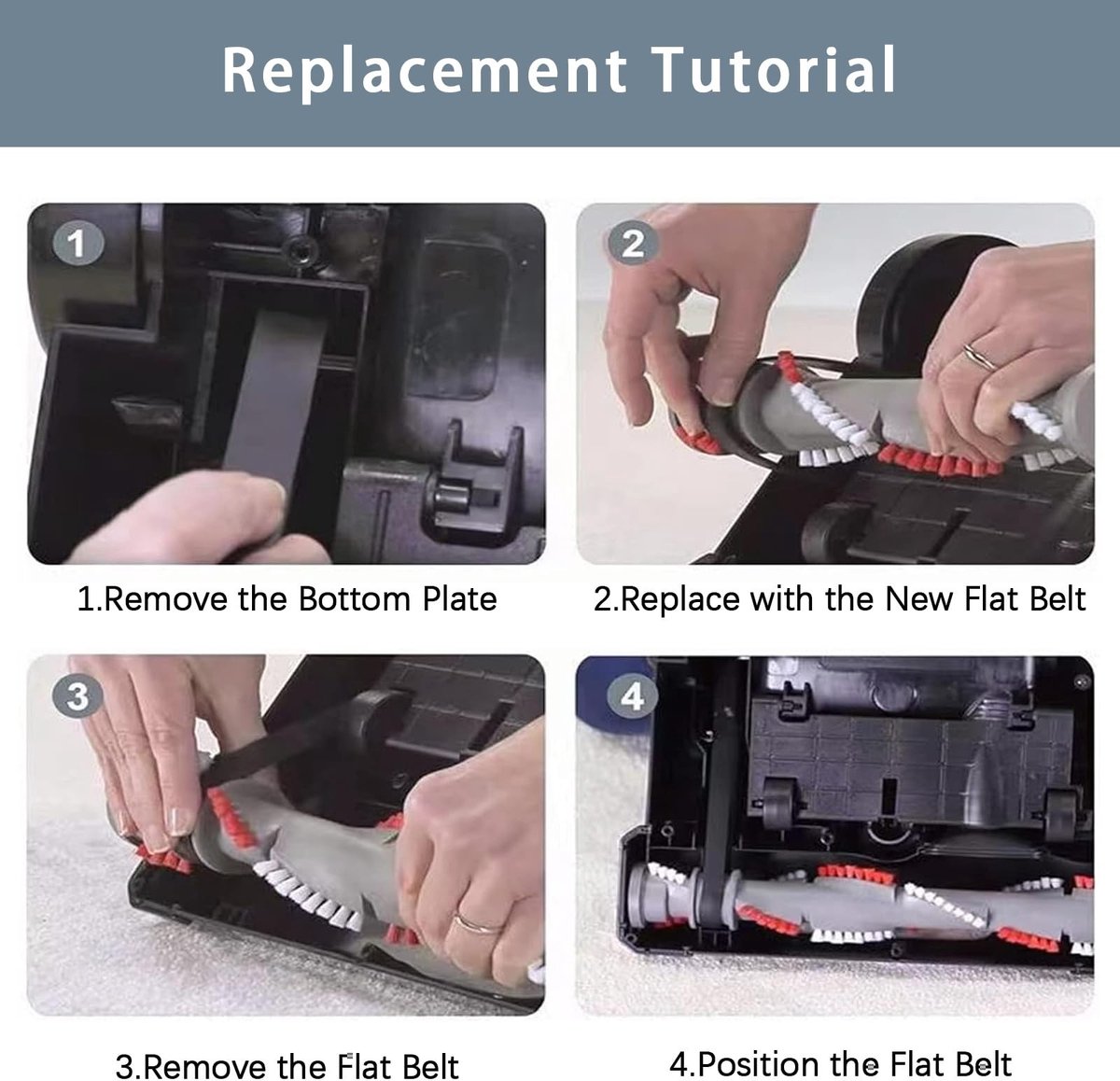 Replacement Tutorial

1

1.Remove the Bottom Plate

2

2.Replace with the New Flat Belt

3

3.Remove the Flat Belt

4

4.Position the Flat Belt