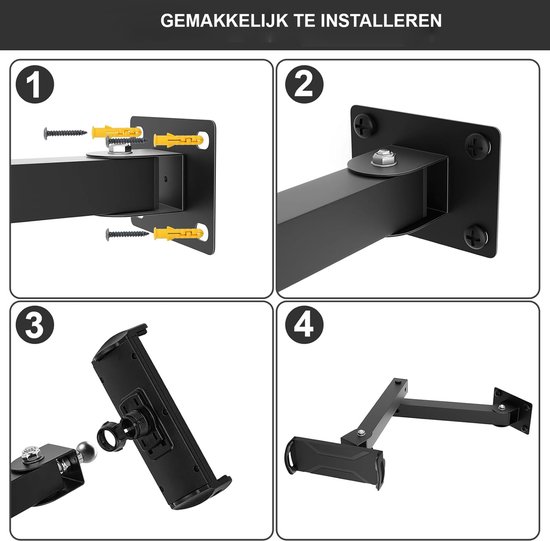 GEMAKKELIJK TE INSTALLEREN

1

2

3

4