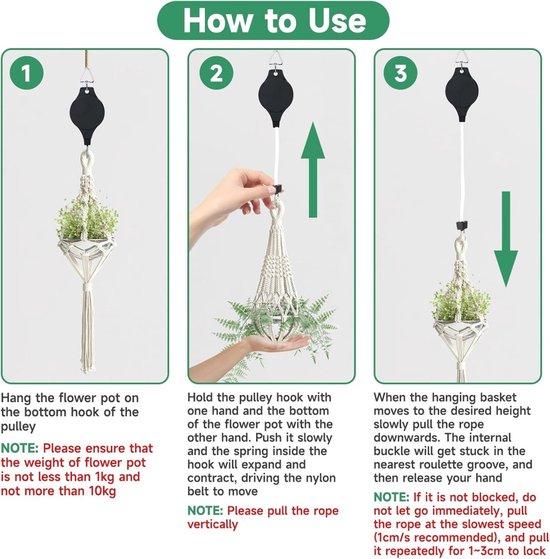 How to Use

1

Hang the flower pot on the bottom hook of the pulley

NOTE: Please ensure that the weight of flower pot is not less than 1kg and not more than 10kg

2

Hold the pulley hook with one hand and the bottom of the flower pot with the other hand. Push it slowly and the spring inside the hook will expand and contract, driving the nylon belt to move

NOTE: Please pull the rope vertically

3

When the hanging basket moves to the desired height slowly pull the rope downwards. The internal buckle will get stuck in the nearest roulette groove, and then release your hand

NOTE: If it is not blocked, do not let go immediately, pull the rope at the slowest speed (1cm/s recommended), and pull it repeatedly for 1~3cm to lock