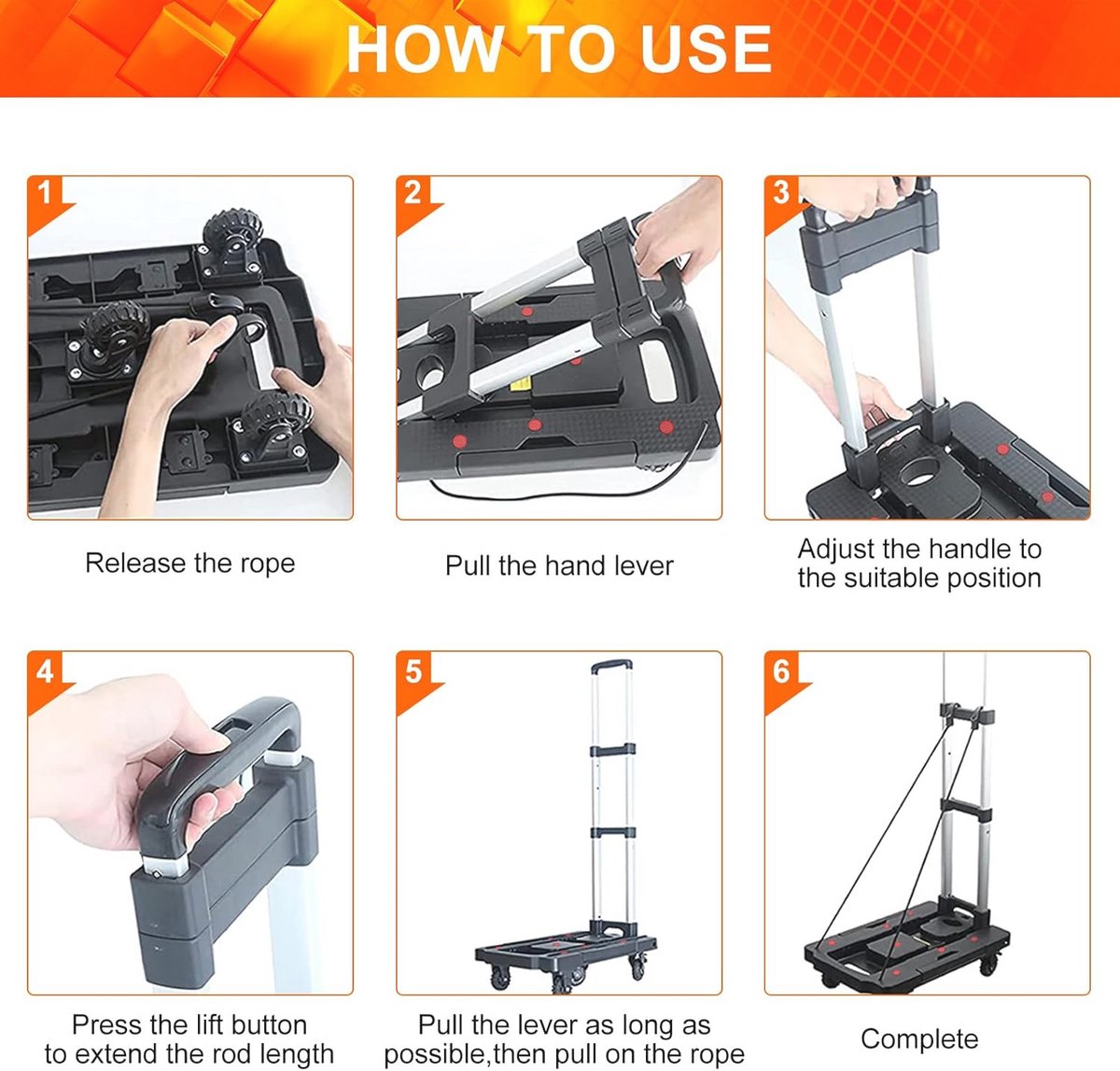 HOW TO USE

1

Release the rope

2

Pull the hand lever

3

Adjust the handle to the suitable position

4

Press the lift button to extend the rod length

5

Pull the lever as long as possible,then pull on the rope

6

Complete