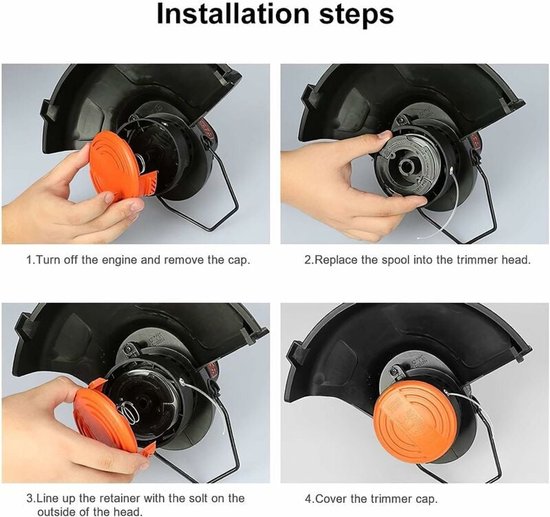 Installation steps

1.Turn off the engine and remove the cap.

2.Replace the spool into the trimmer head.

3.Line up the retainer with the solt on the outside of the head.

4.Cover the trimmer cap.