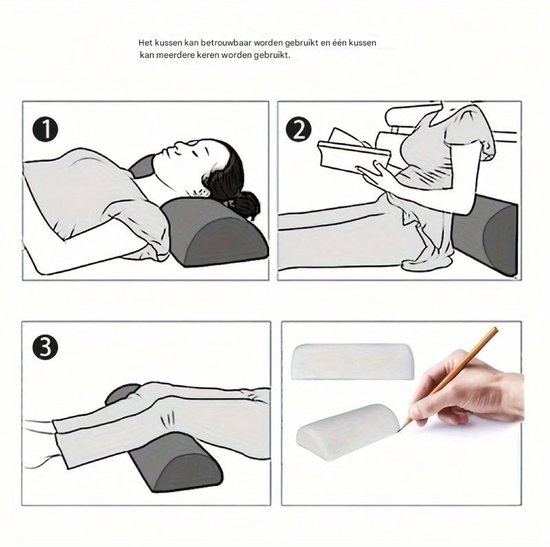 Het kussen kan betrouwbaar worden gebruikt en één kussen kan meerdere keren worden gebruikt.

1

2

3