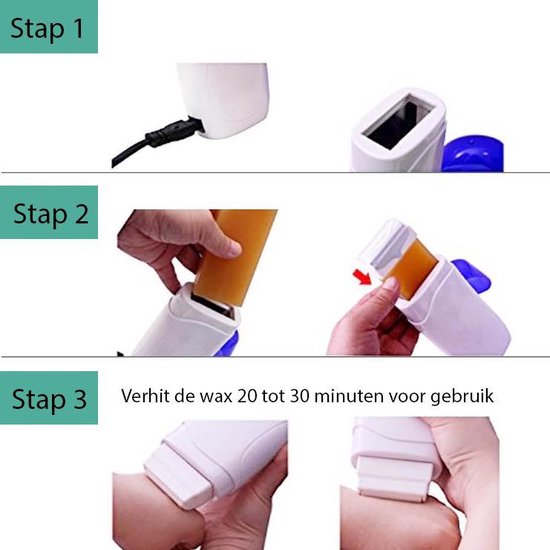 Stap 1

Stap 2

Stap 3

Verhit de wax 20 tot 30 minuten voor gebruik