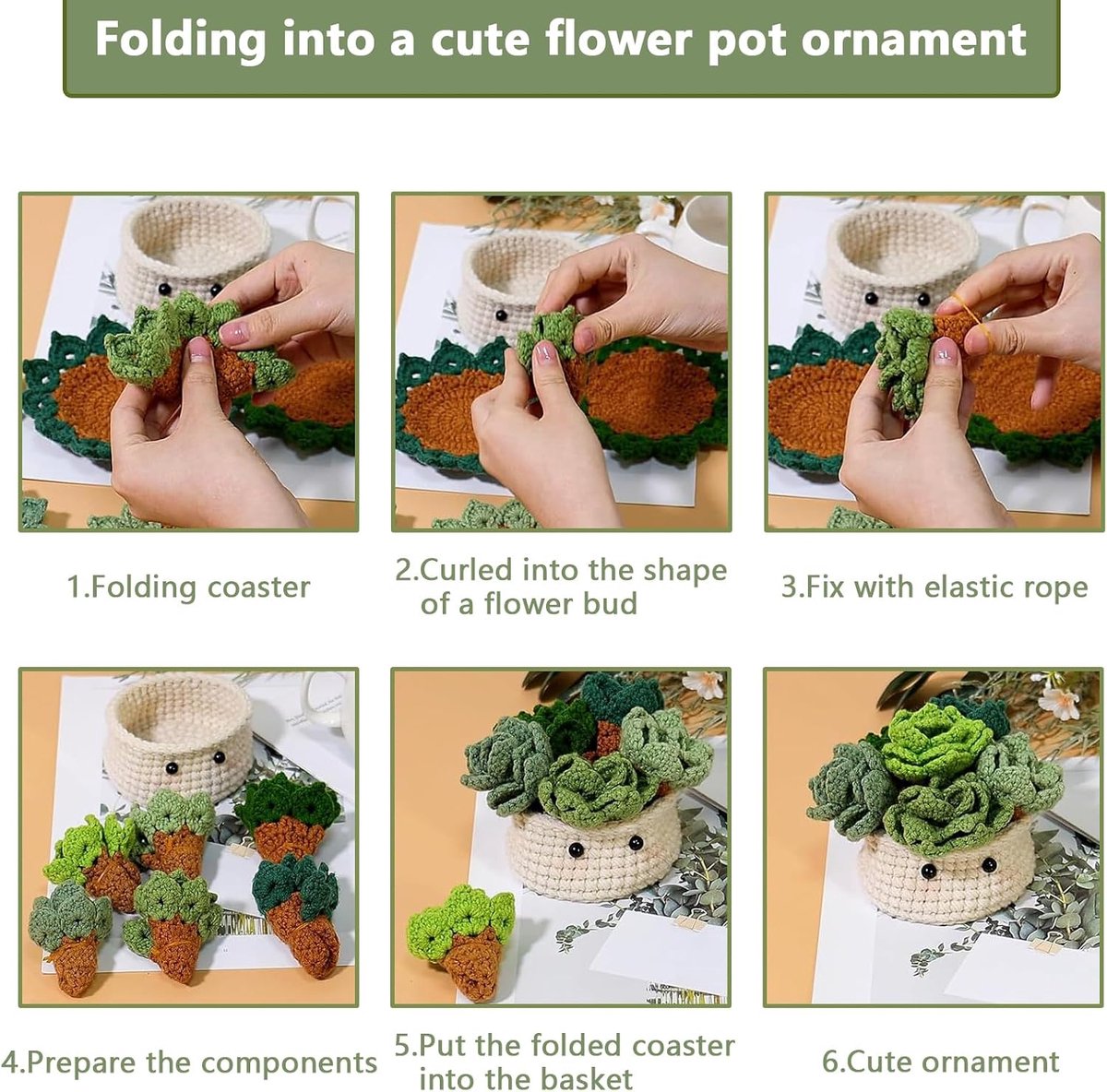 Folding into a cute flower pot ornament

1.Folding coaster

2.Curled into the shape of a flower bud

3.Fix with elastic rope

4.Prepare the components

5.Put the folded coaster into the basket

6.Cute ornament