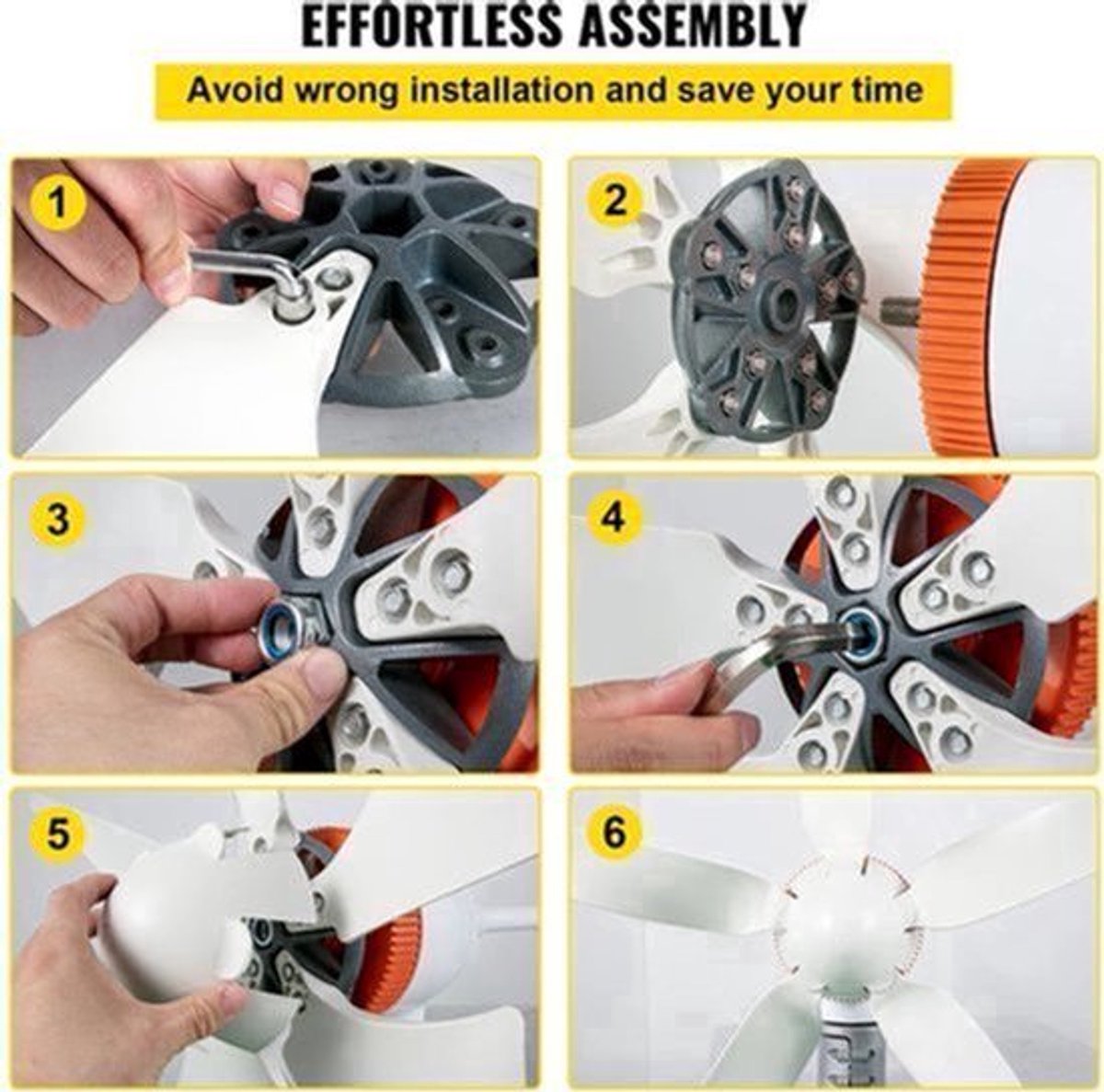 EFFORTLESS ASSEMBLY

Avoid wrong installation and save your time

1

2

3

4

5

6