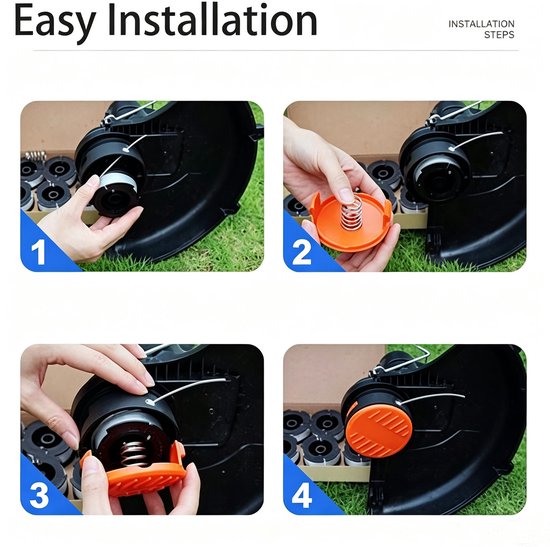 Easy Installation

INSTALLATION
STEPS

1

2

3

4