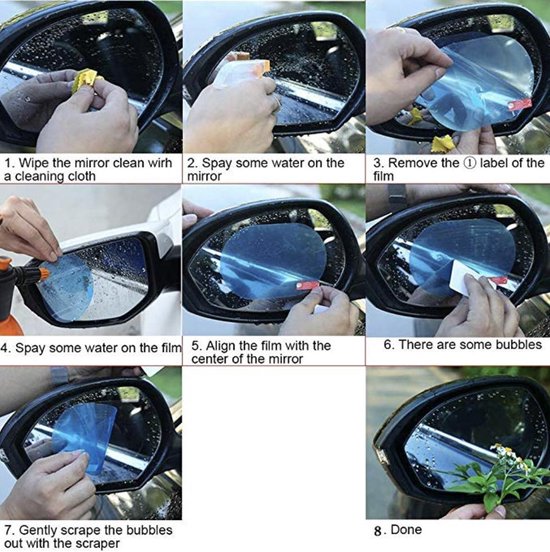 1. Wipe the mirror clean wirh a cleaning cloth

2. Spay some water on the mirror

3. Remove the ① label of the film

4. Spay some water on the film

5. Align the film with the center of the mirror

6. There are some bubbles

7. Gently scrape the bubbles out with the scraper

8. Done