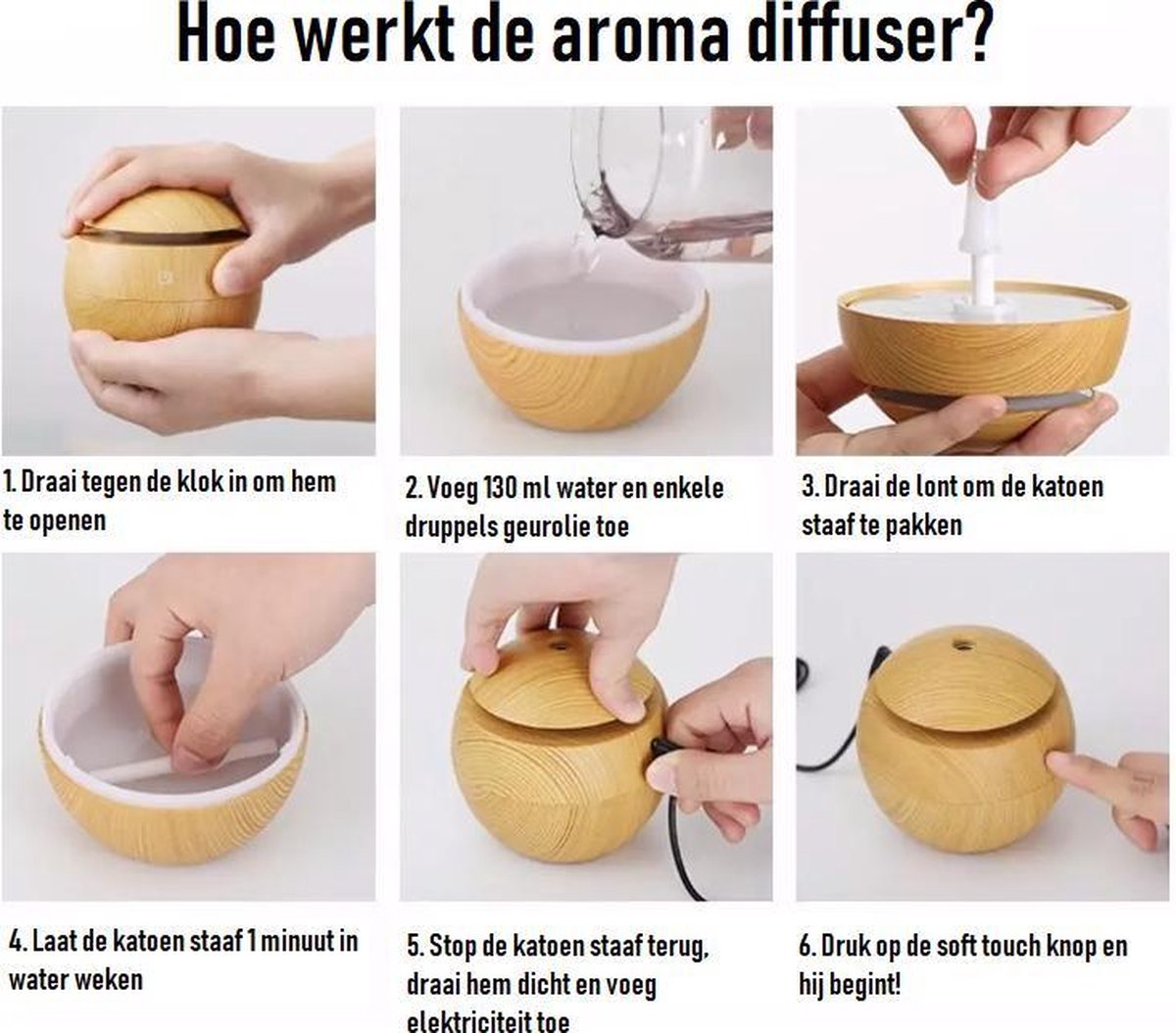 Hoe werkt de aroma diffuser?

1. Draai tegen de klok in om hem te openen

2. Voeg 130 ml water en enkele druppels geurolie toe

3. Draai de lont om de katoen staaf te pakken

4. Laat de katoen staaf 1 minuut in water weken

5. Stop de katoen staaf terug, draai hem dicht en voeg elektriciteit toe

6. Druk op de soft touch knop en hij begint!