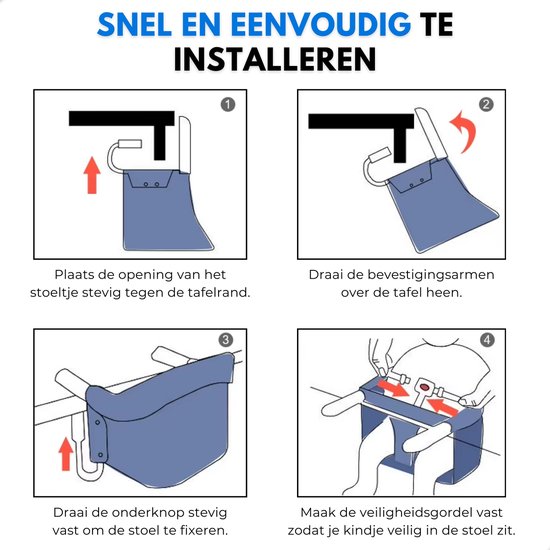 SNEL EN EENVOUDIG TE INSTALLEREN

1

Plaats de opening van het stoeltje stevig tegen de tafelrand.

2

Draai de bevestigingsarmen over de tafel heen.

3

Draai de onderknop stevig vast om de stoel te fixeren.

4

Maak de veiligheidsgordel vast zodat je kindje veilig in de stoel zit.